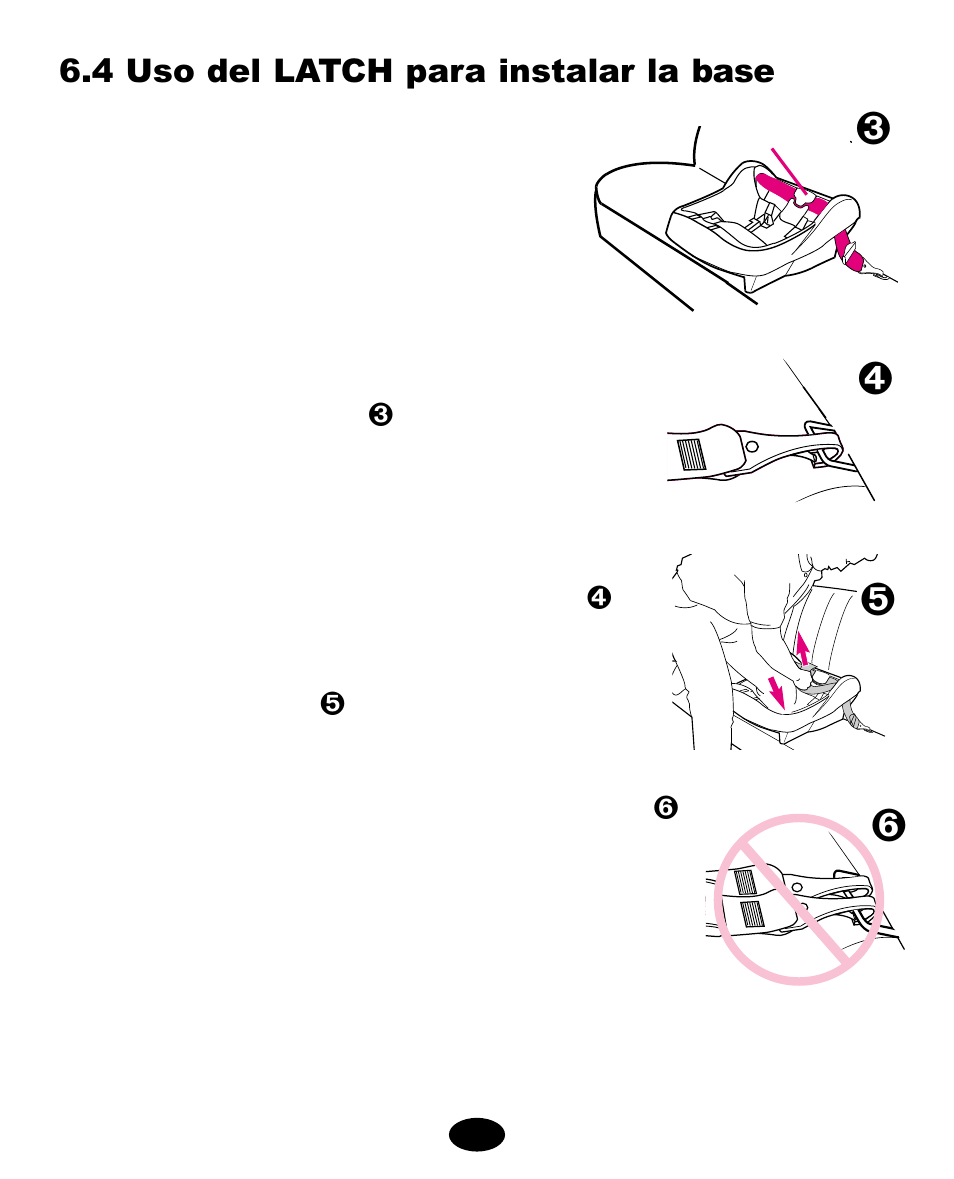 6.4 Uso del LATCH para instalar la base

❸

❹

❸

❺

❹

❺

❻

❻