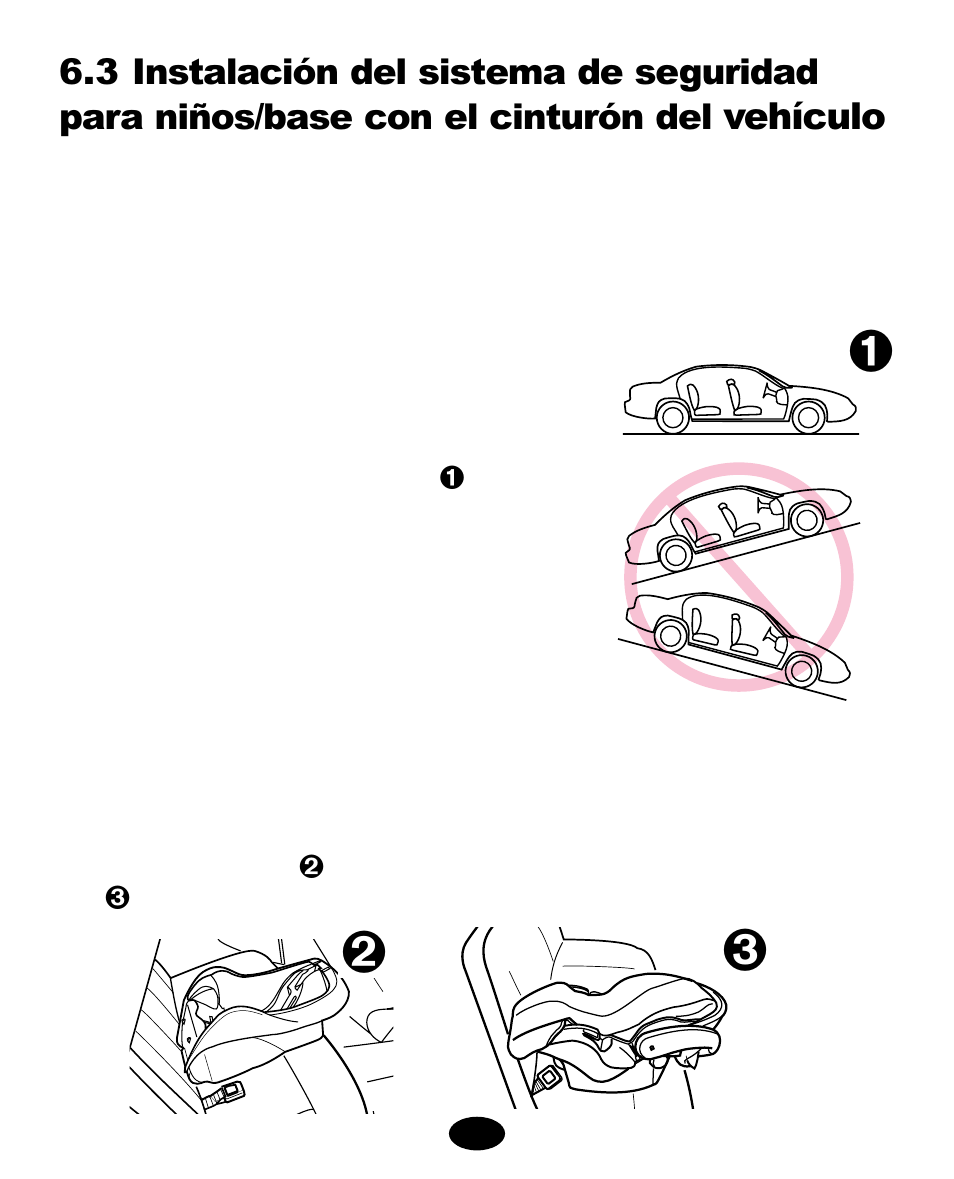 6.3 Instalación del sistema de seguridad para niños/base con el cinturón del vehículo

❶

❶

❷

❸

❷

❸