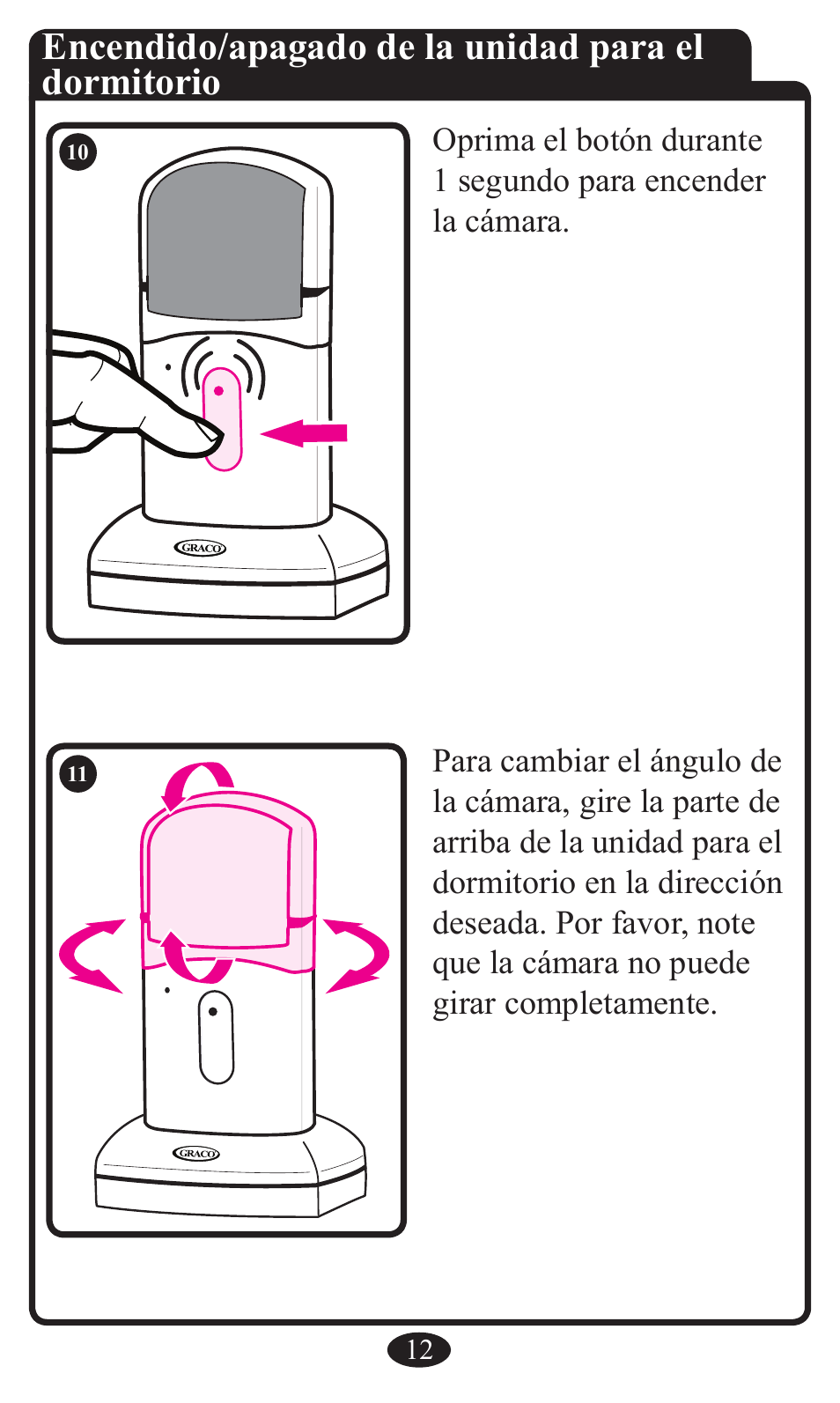 Encendido/apagado de la unidad para el dormitorio

10

GRACO

Oprima el botón durante 1 segundo para encender la cámara.

11

GRACO

Para cambiar el ángulo de la cámara, gire la parte de arriba de la unidad para el dormitorio en la dirección deseada. Por favor, note que la cámara no puede girar completamente.

12