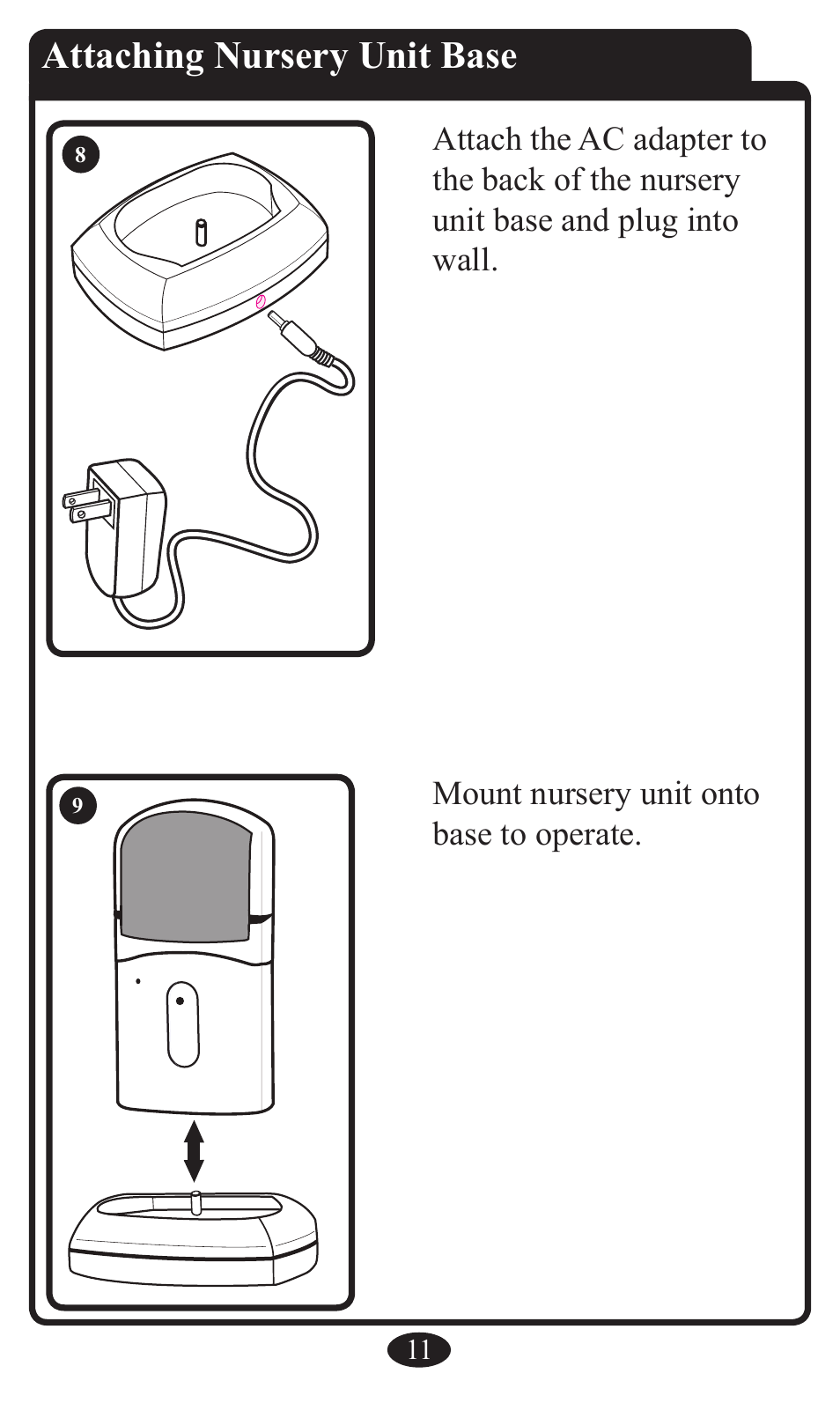 Attaching Nursery Unit Base

8

Attach the AC adapter to the back of the nursery unit base and plug into wall.

9

Mount nursery unit onto base to operate.

11