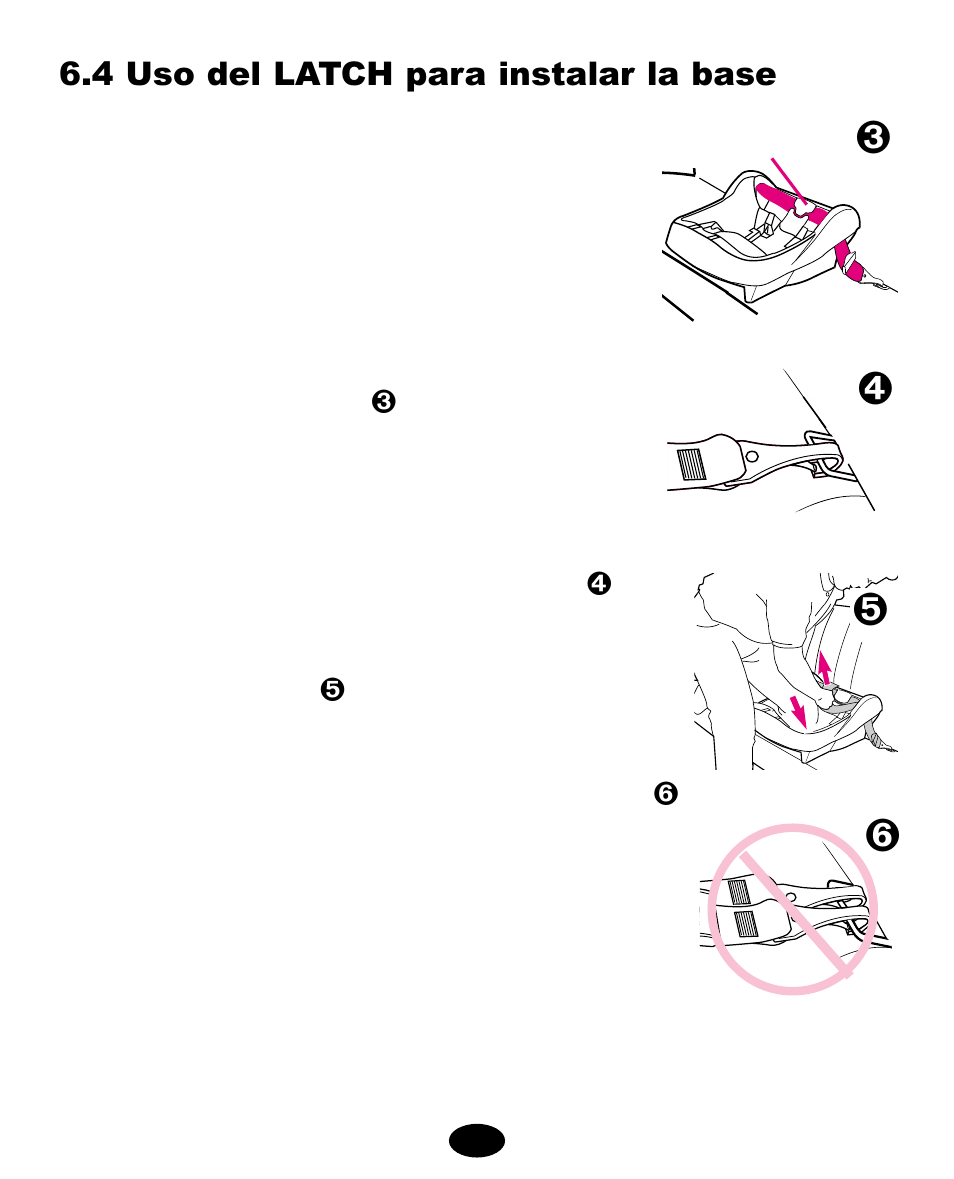 6.4 Uso del LATCH para instalar la base

❸

❸

❹

❹

❺

❺

❻

❻