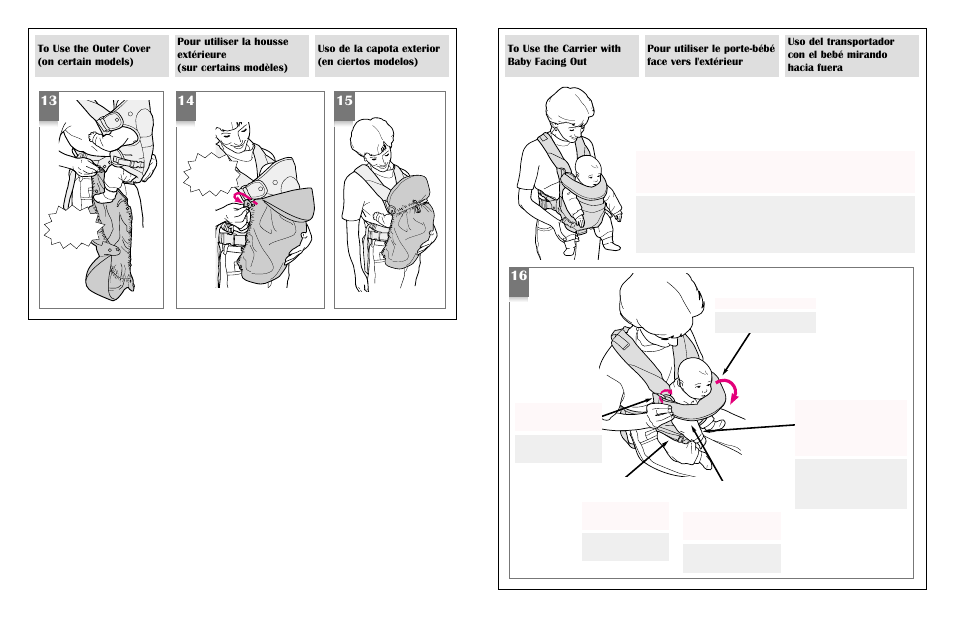 To Use the Outer Cover (on certain models)

Pour utiliser la housse extérieure (sur certains modèles)

Uso de la capota exterior (en ciertos modelos)

13

14

15

To Use the Carrier with Baby Facing Out

Pour utiliser le porte-bébé face vers l'extérieur

Uso del transportador con el bebé mirando hacia fuera

16