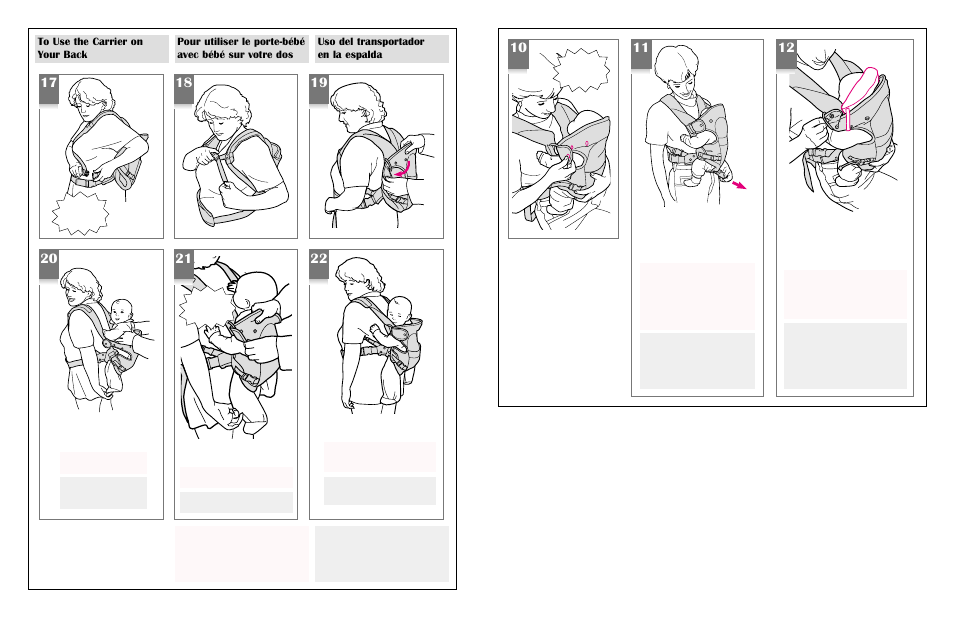 To Use the Carrier on Your Back

Pour utiliser le porte-bébé avec bébé sur votre dos

Uso del transportador en la espalda

17

18

19

20

21

22

10

11

12