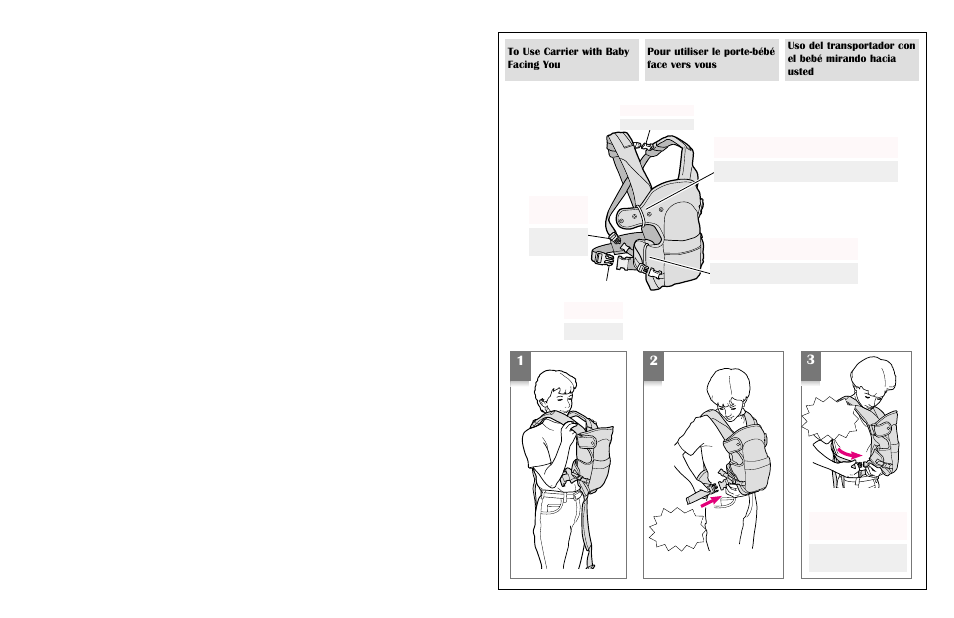 To Use Carrier with Baby Facing You

Pour utiliser le porte-bébé face vers vous

Uso del transportador con el bebé mirando hacia usted

1

2

3