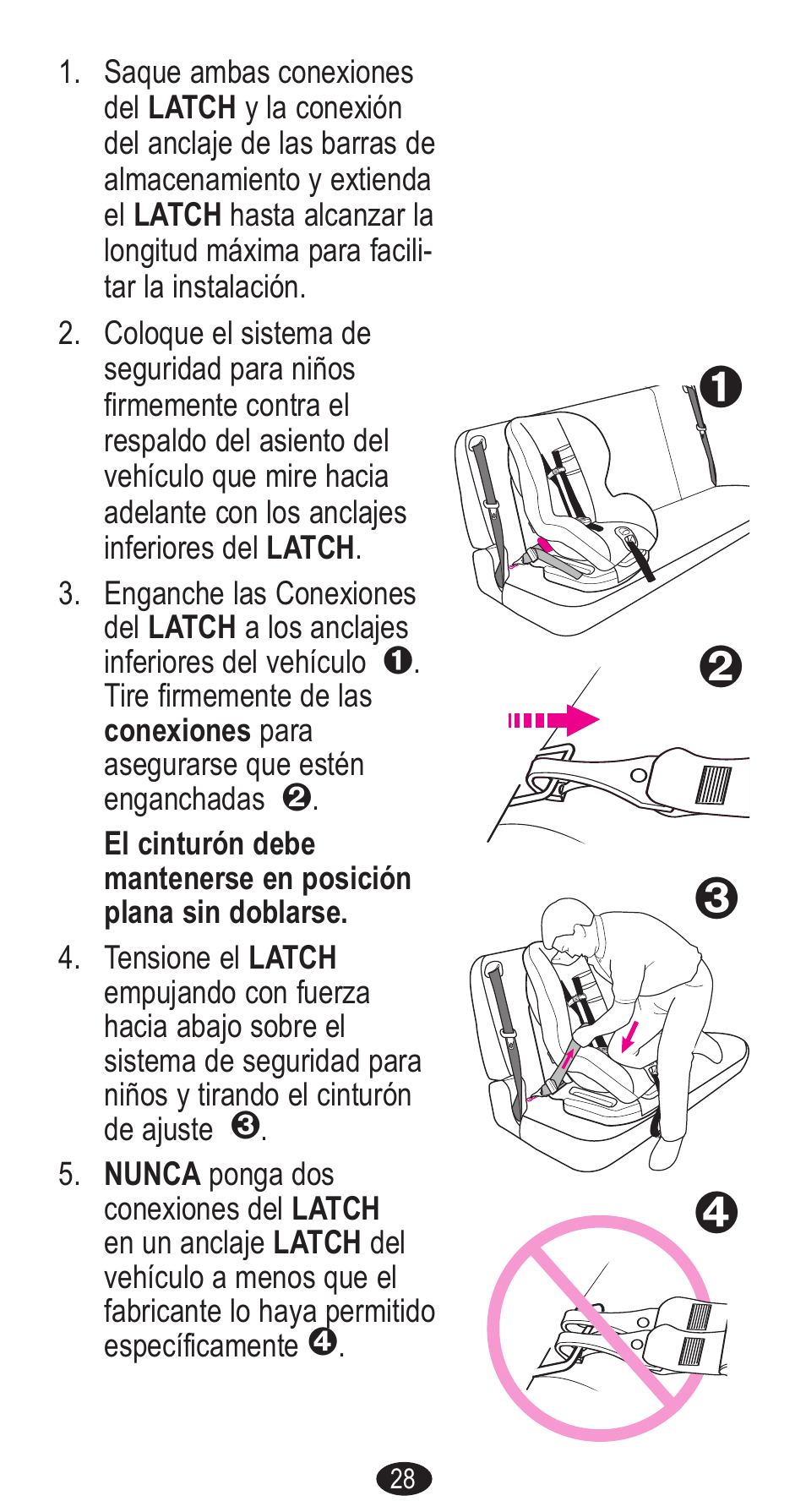 1. Saque ambas conexiones del **LATCH** y la conexión del anclaje de las barras de almacenamiento y extienda el **LATCH** hasta alcanzar la longitud máxima para facilitar la instalación.

2. Coloque el sistema de seguridad para niños firmemente contra el respaldo del asiento del vehículo que mire hacia adelante con los anclajes inferiores del **LATCH**.

3. Enganche las Conexiones del **LATCH** a los anclajes inferiores del vehículo ❶. Tire firmemente de las **conexiones** para asegurarse que estén enganchadas ❷.

**El cinturón debe mantenerse en posición plana sin doblarse.**

4. Tensione el **LATCH** empujando con fuerza hacia abajo sobre el sistema de seguridad para niños y tirando el cinturón de ajuste ❸.

5. **NUNCA** ponga dos conexiones del **LATCH** en un anclaje **LATCH** del vehículo a menos que el fabricante lo haya permitido específicamente ❹.

❶

❷

❸

❹

28