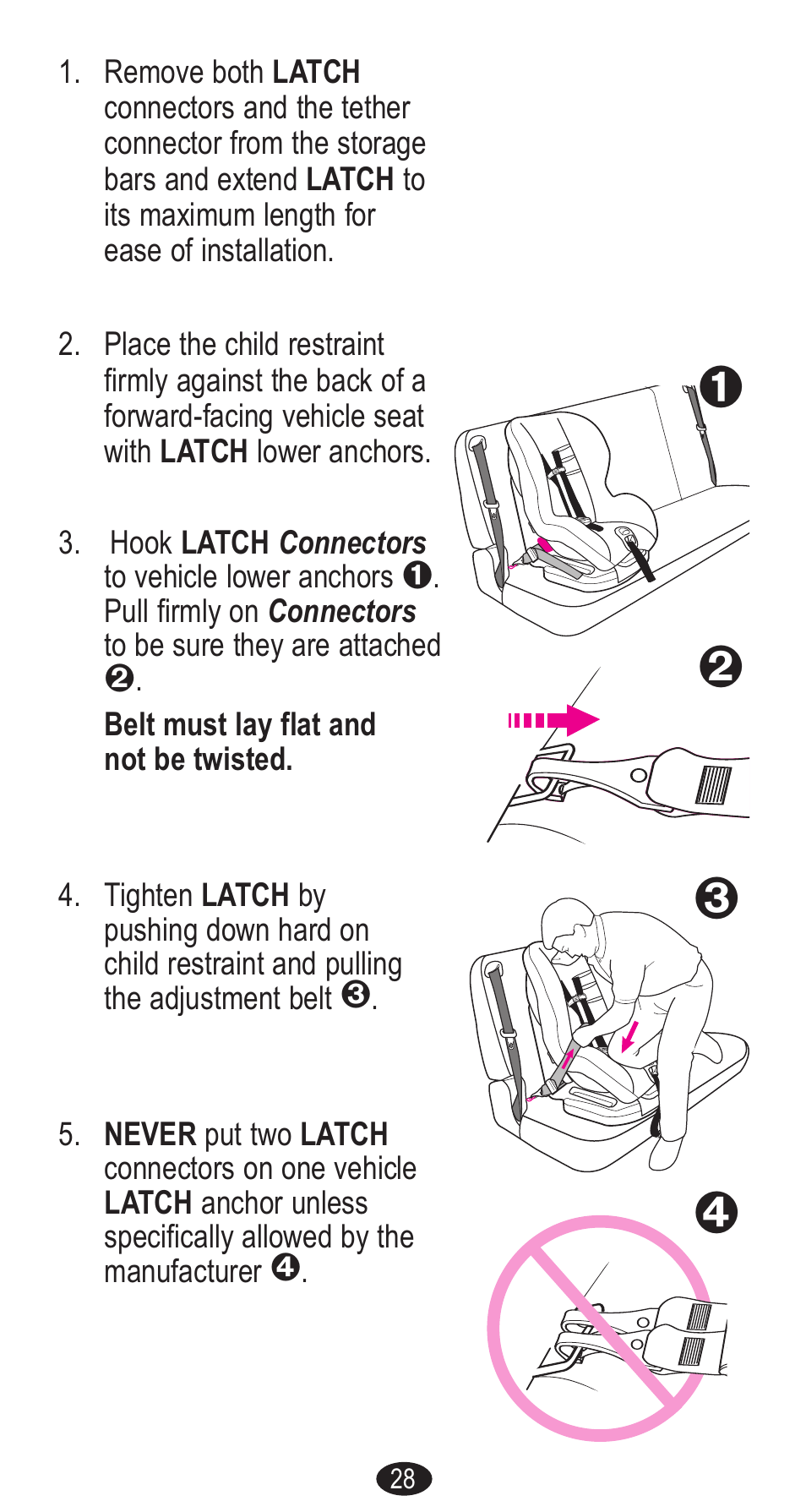 1. Remove both LATCH connectors and the tether connector from the storage bars and extend LATCH to its maximum length for ease of installation.

2. Place the child restraint firmly against the back of a forward-facing vehicle seat with LATCH lower anchors.

3. Hook LATCH Connectors to vehicle lower anchors ❶. Pull firmly on Connectors to be sure they are attached ❷.

Belt must lay flat and not be twisted.

4. Tighten LATCH by pushing down hard on child restraint and pulling the adjustment belt ❸.

5. NEVER put two LATCH connectors on one vehicle LATCH anchor unless specifically allowed by the manufacturer ❹.

❶

❷

❸

❹

28