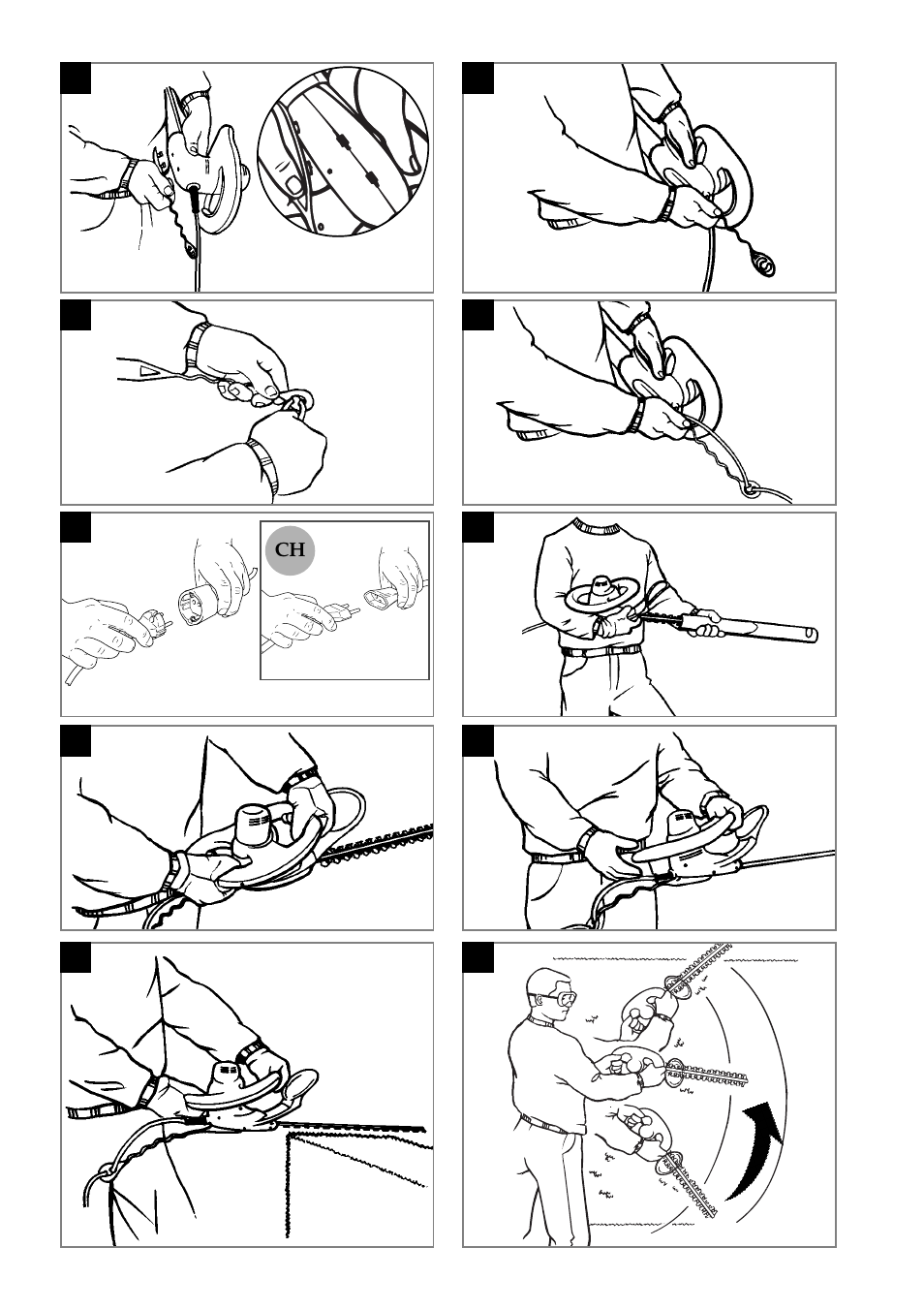 CH