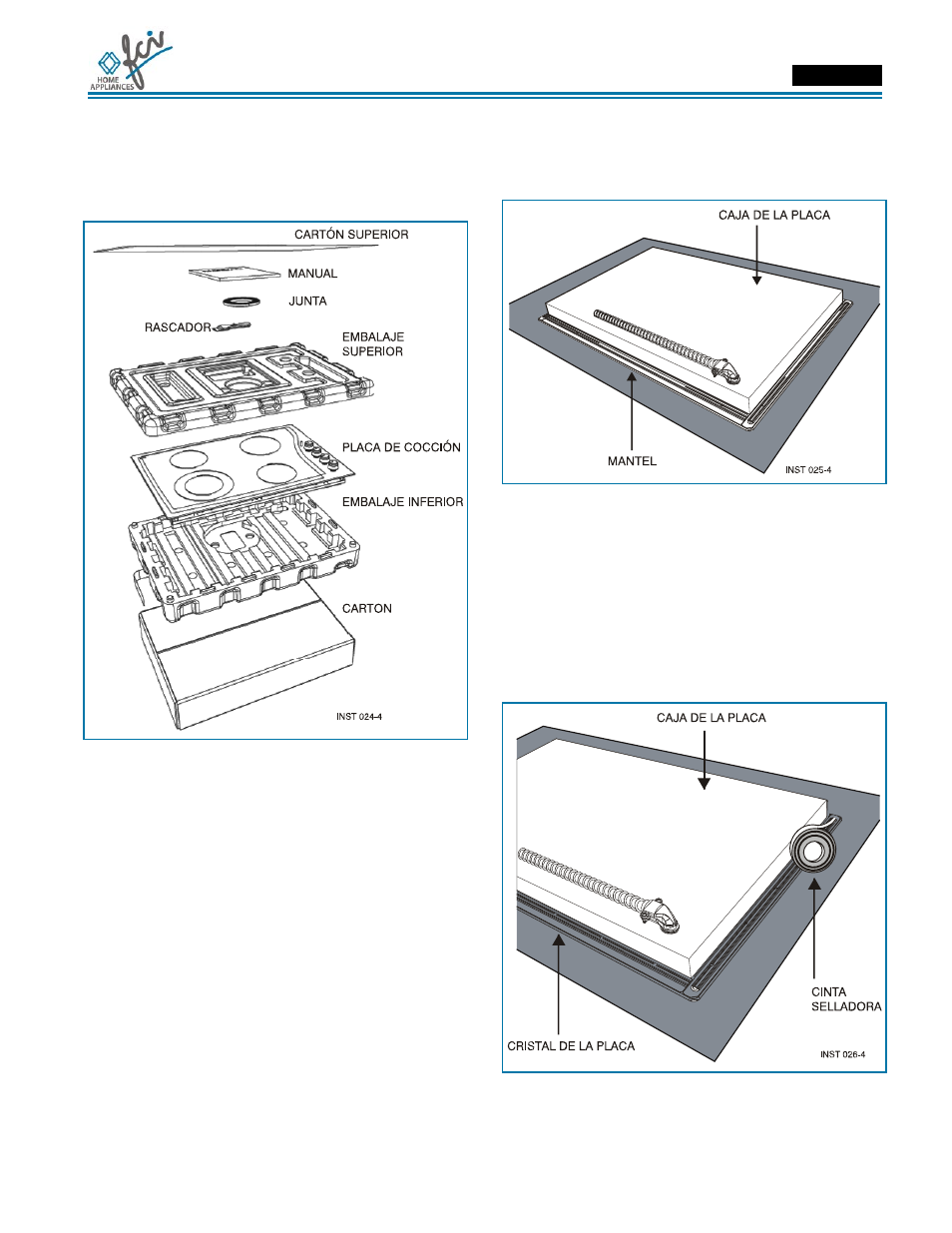 fcv HOME APPLIANCES

CARTÓN SUPERIOR
MANUAL
JUNTA
RASCADOR
EMBALAJE SUPERIOR
PLACA DE COCCIÓN
EMBALAJE INFERIOR
CARTON
INST 024-4

CAJA DE LA PLACA
MANTEL
INST 025-4

CAJA DE LA PLACA
CINTA SELLADORA
CRISTAL DE LA PLACA
INST 026-4