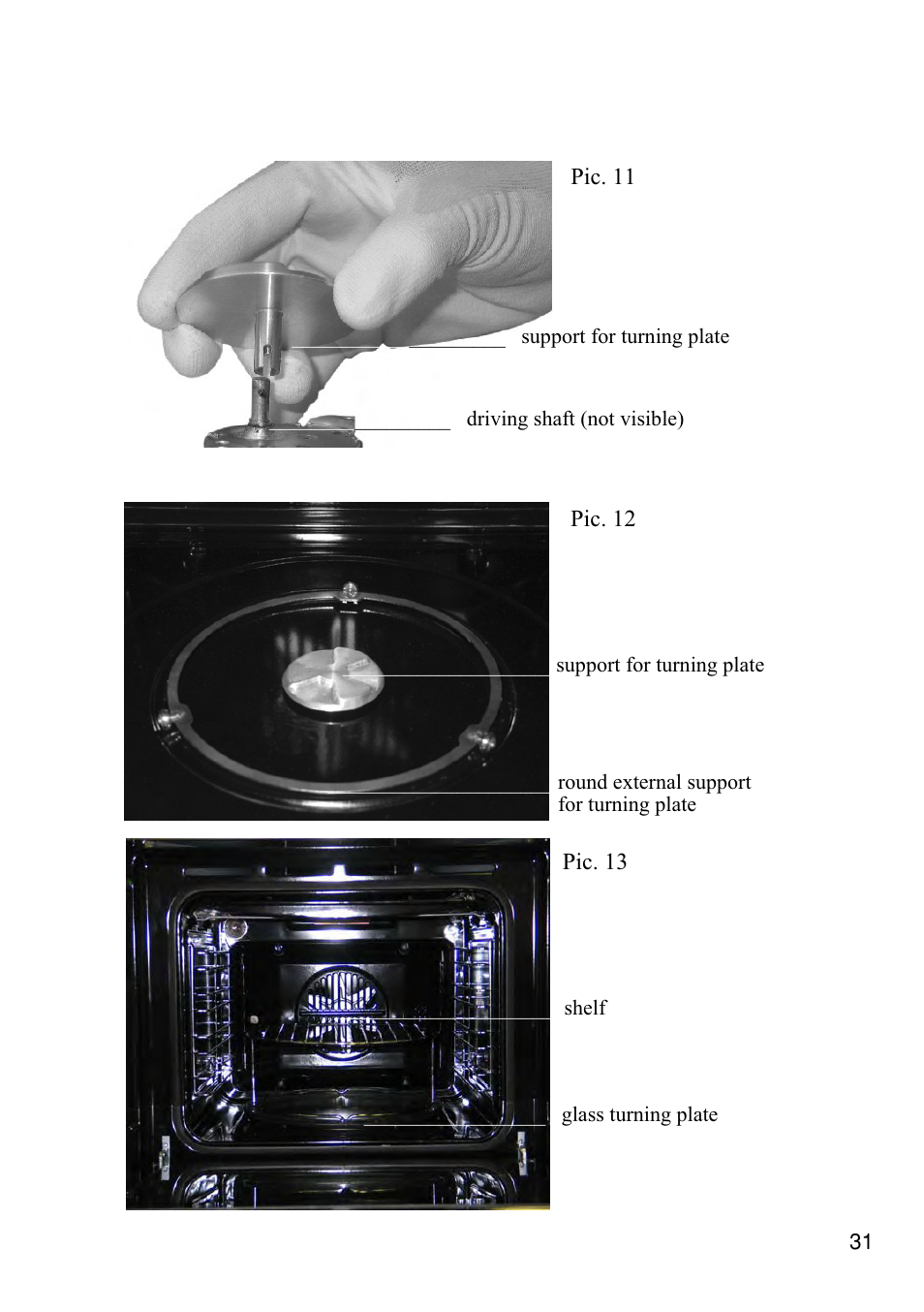 Pic. 11

support for turning plate

driving shaft (not visible)

Pic. 12

support for turning plate

round external support for turning plate

Pic. 13

shelf

glass turning plate

31