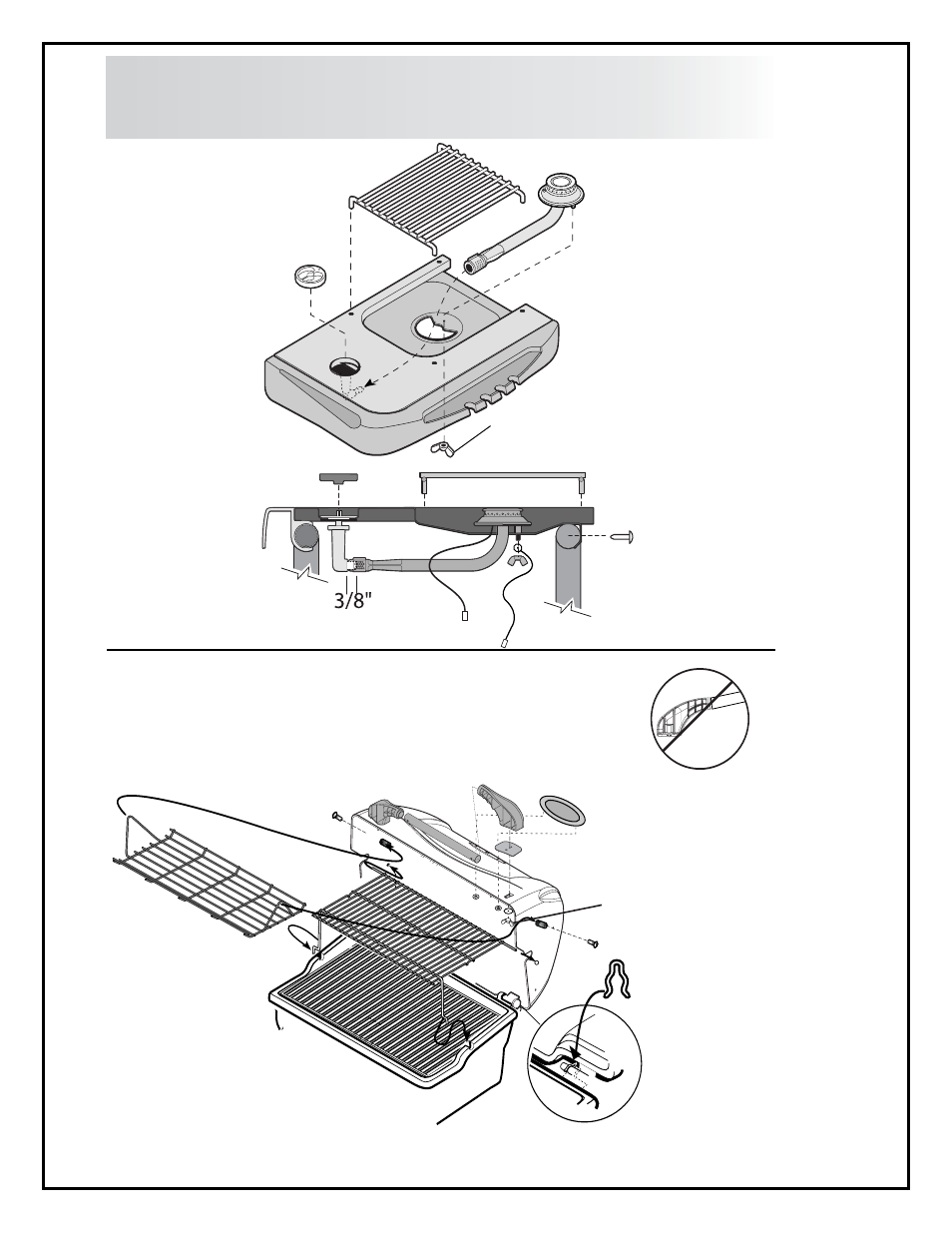 3/8"