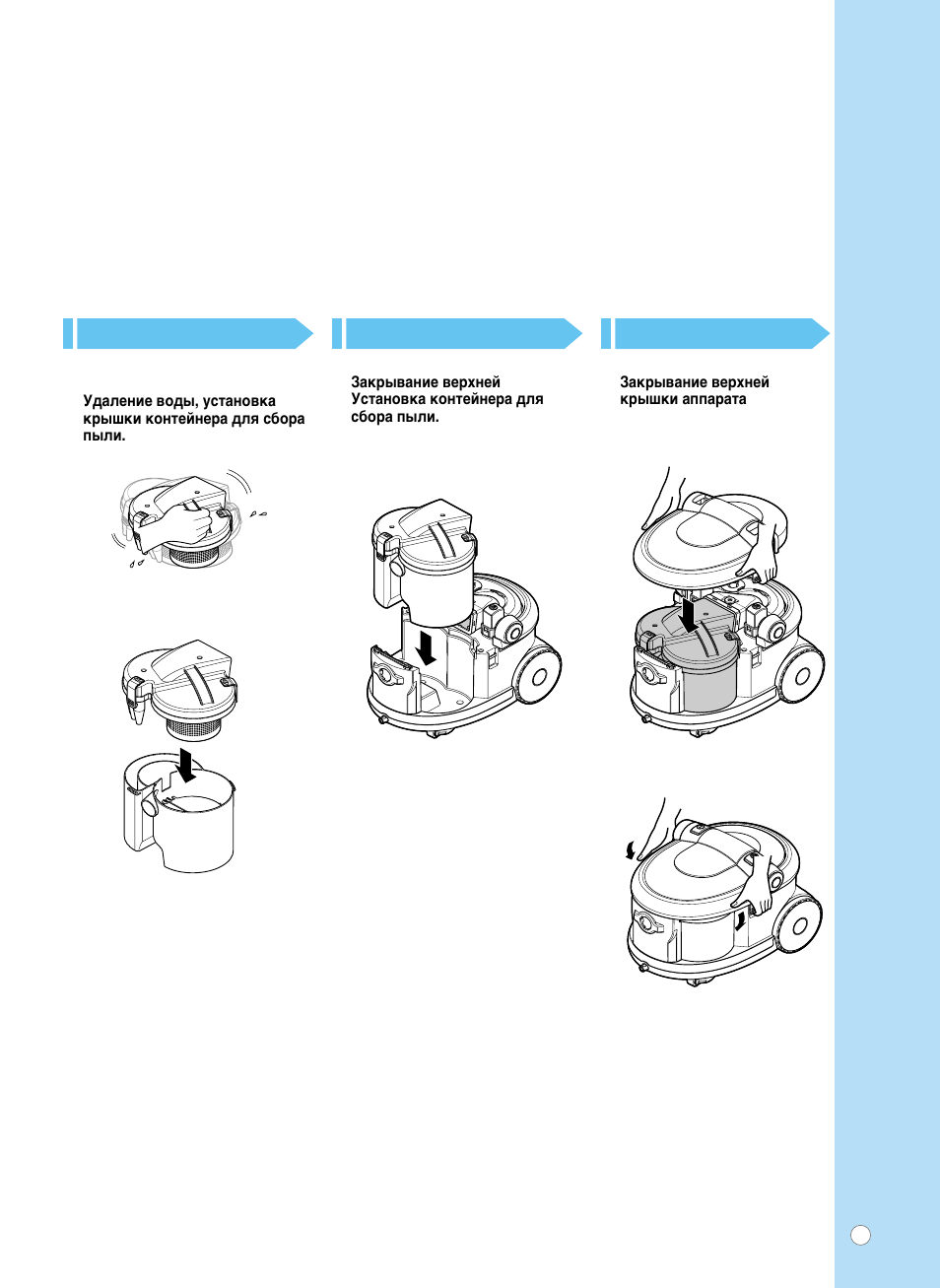 Удаление воды, установка крышки контейнера для сбора пыли.

Закрывание верхней Установка контейнера для сбора пыли.

Закрывание верхней крышки аппарата