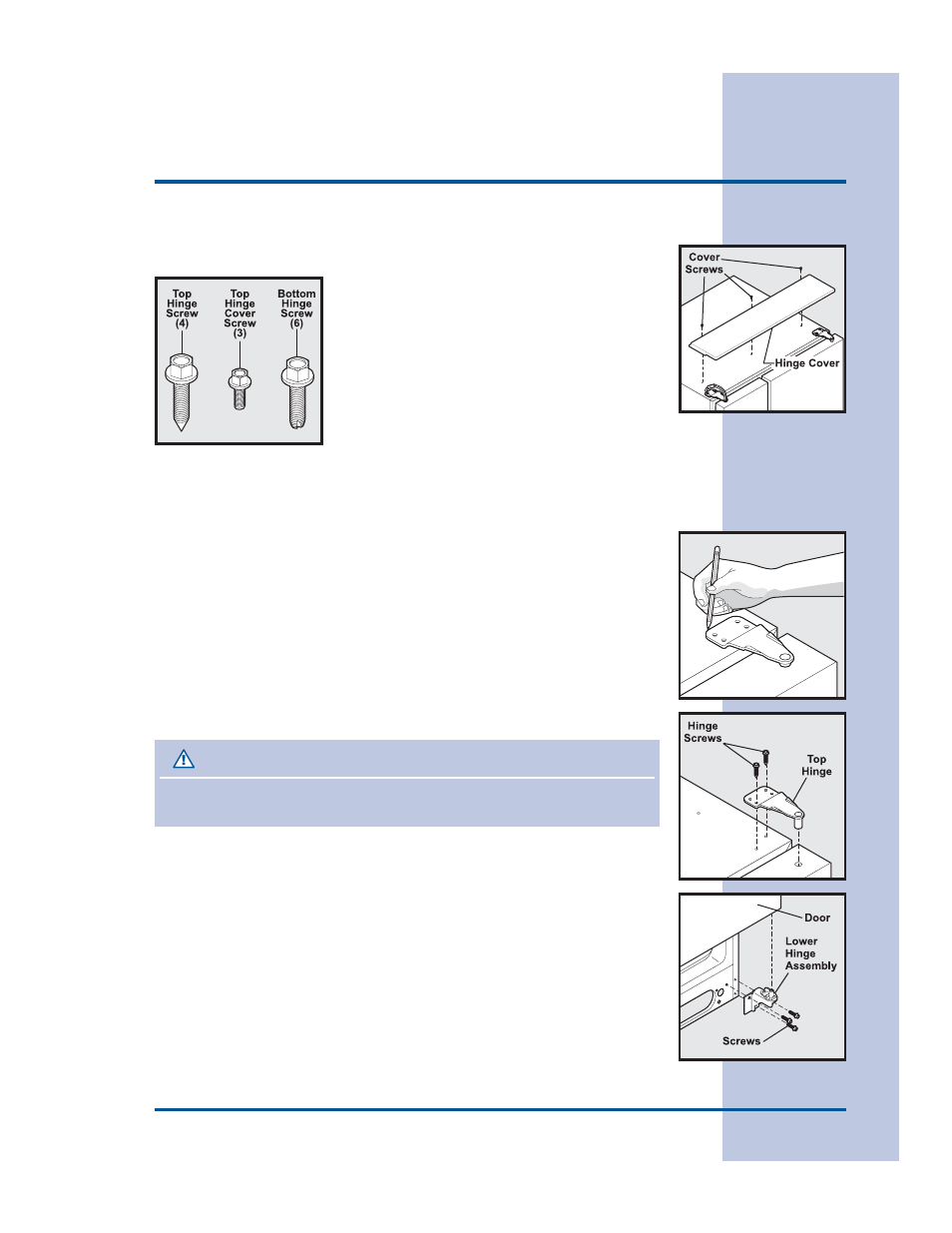 Top Hinge Screw (4)

Top Hinge Cover Screw (3)

Bottom Hinge Screw (6)

Cover Screws

Hinge Cover

Hinge Screws

Top Hinge

Door

Lower Hinge Assembly

Screws