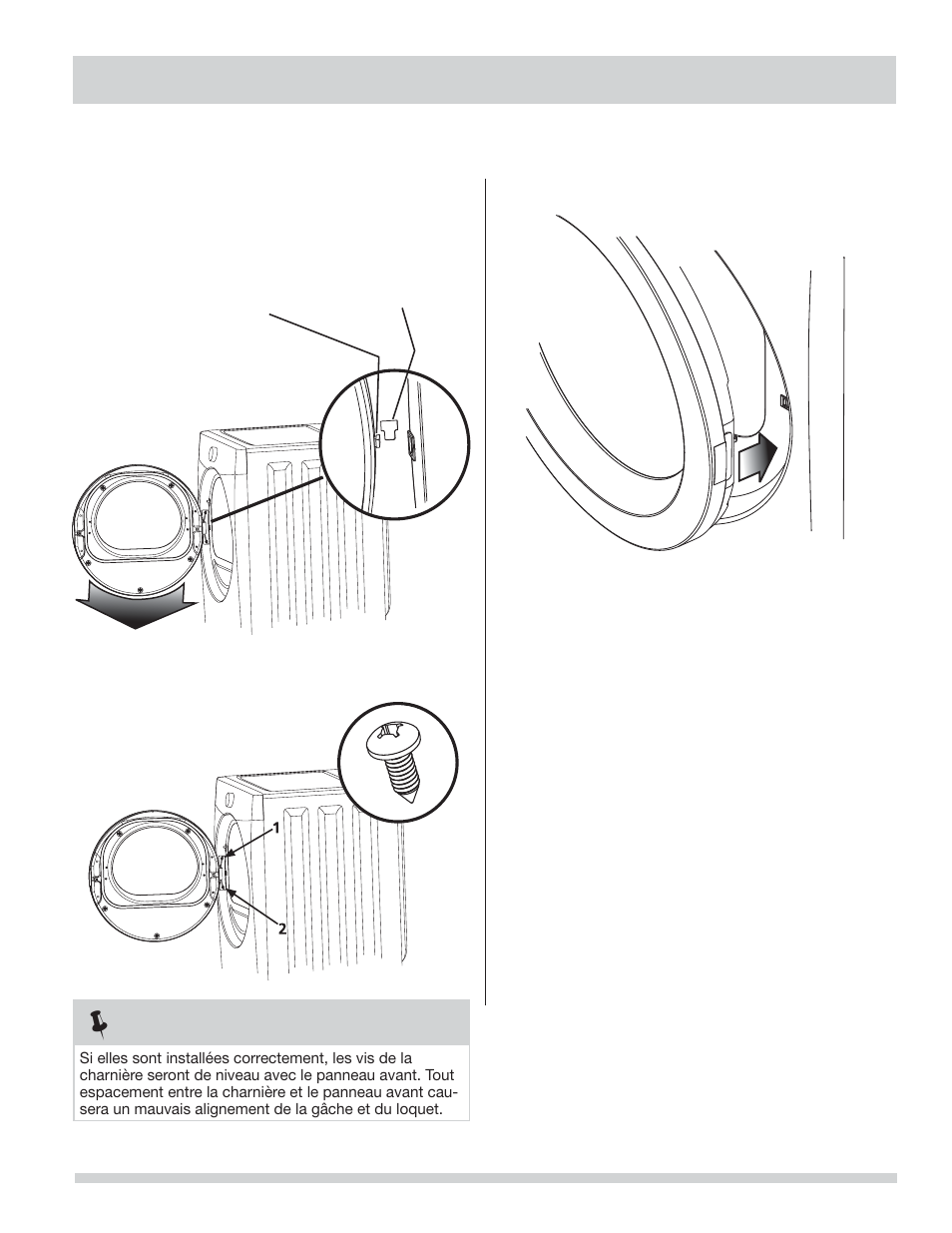 1

2

Si elles sont installées correctement, les vis de la charnière seront de niveau avec le panneau avant. Tout espacement entre la charnière et le panneau avant causera un mauvais alignement de la gâche et du loquet.