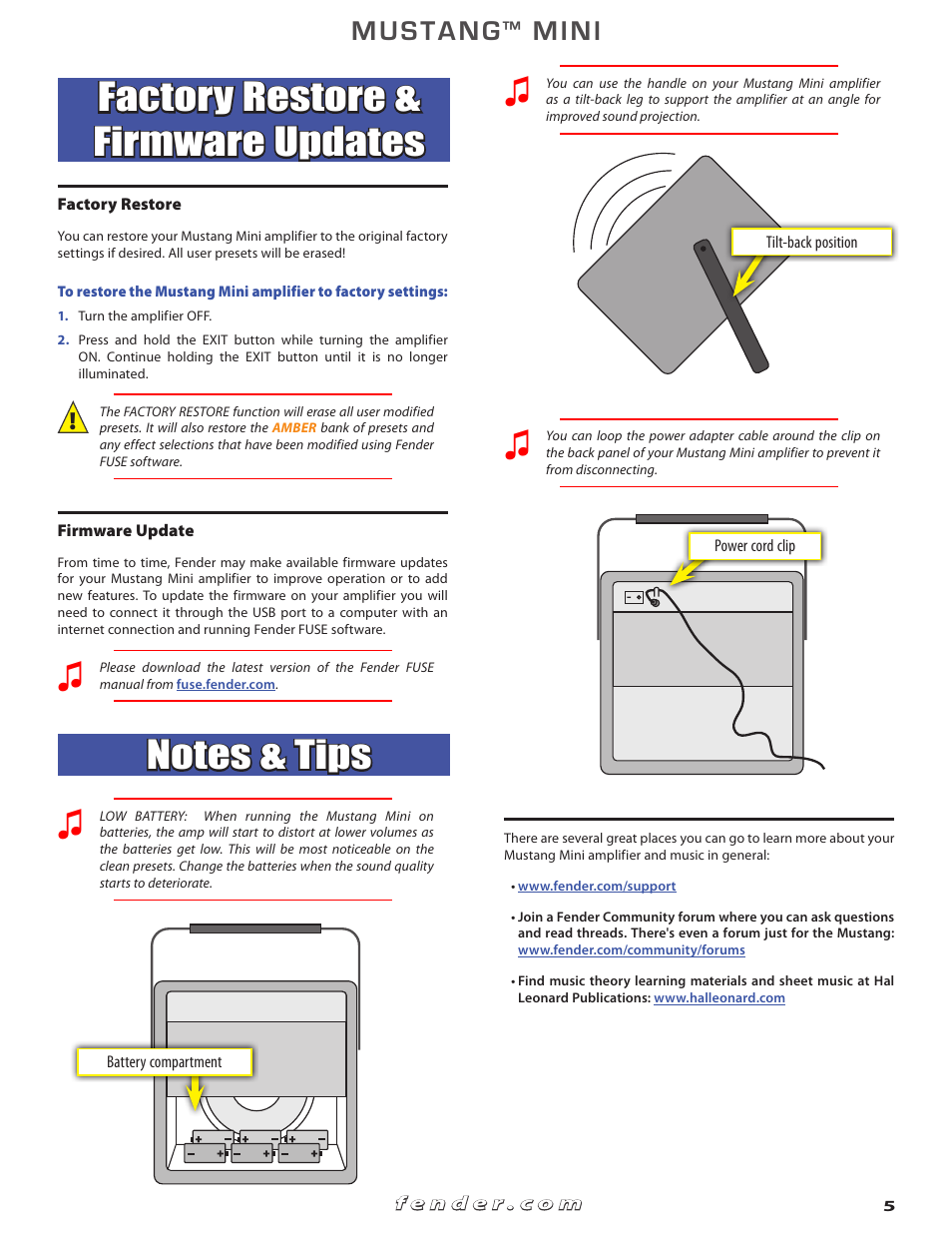 MUSTANG™ MINI

Factory Restore & Firmware Updates

Factory Restore

You can restore your Mustang Mini amplifier to the original factory settings if desired. All user presets will be erased!

To restore the Mustang Mini amplifier to factory settings:

1. Turn the amplifier OFF.

2. Press and hold the EXIT button while turning the amplifier ON. Continue holding the EXIT button until it is no longer illuminated.

The FACTORY RESTORE function will erase all user modified presets. It will also restore the AMBER bank of presets and any effect selections that have been modified using Fender FUSE software.

Firmware Update

From time to time, Fender may make available firmware updates for your Mustang Mini amplifier to improve operation or to add new features. To update the firmware on your amplifier you will need to connect it through the USB port to a computer with an internet connection and running Fender FUSE software.

Please download the latest version of the Fender FUSE manual from fuse.fender.com.

Notes & Tips

LOW BATTERY: When running the Mustang Mini on batteries, the amp will start to distort at lower volumes as the batteries get low. This will be most noticeable on the clean presets. Change the batteries when the sound quality starts to deteriorate.

Battery compartment

You can use the handle on your Mustang Mini amplifier as a tilt-back leg to support the amplifier at an angle for improved sound projection.

Tilt-back position

You can loop the power adapter cable around the clip on the back panel of your Mustang Mini amplifier to prevent it from disconnecting.

Power cord clip

There are several great places you can go to learn more about your Mustang Mini amplifier and music in general:

• www.fender.com/support

• Join a Fender Community forum where you can ask questions and read threads. There's even a forum just for the Mustang: www.fender.com/community/forums

• Find music theory learning materials and sheet music at Hal Leonard Publications: www.halleonard.com

fender.com

5