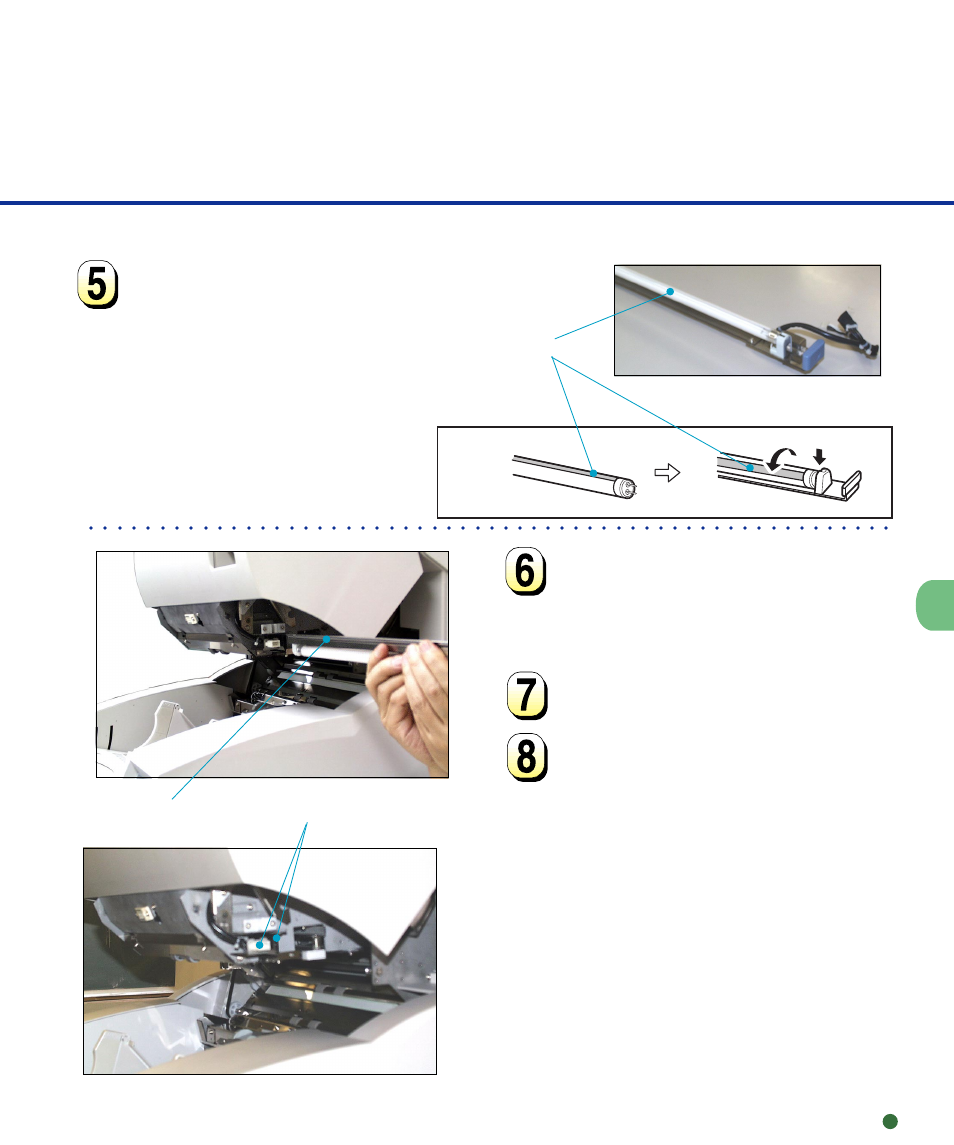 5

6

7

8