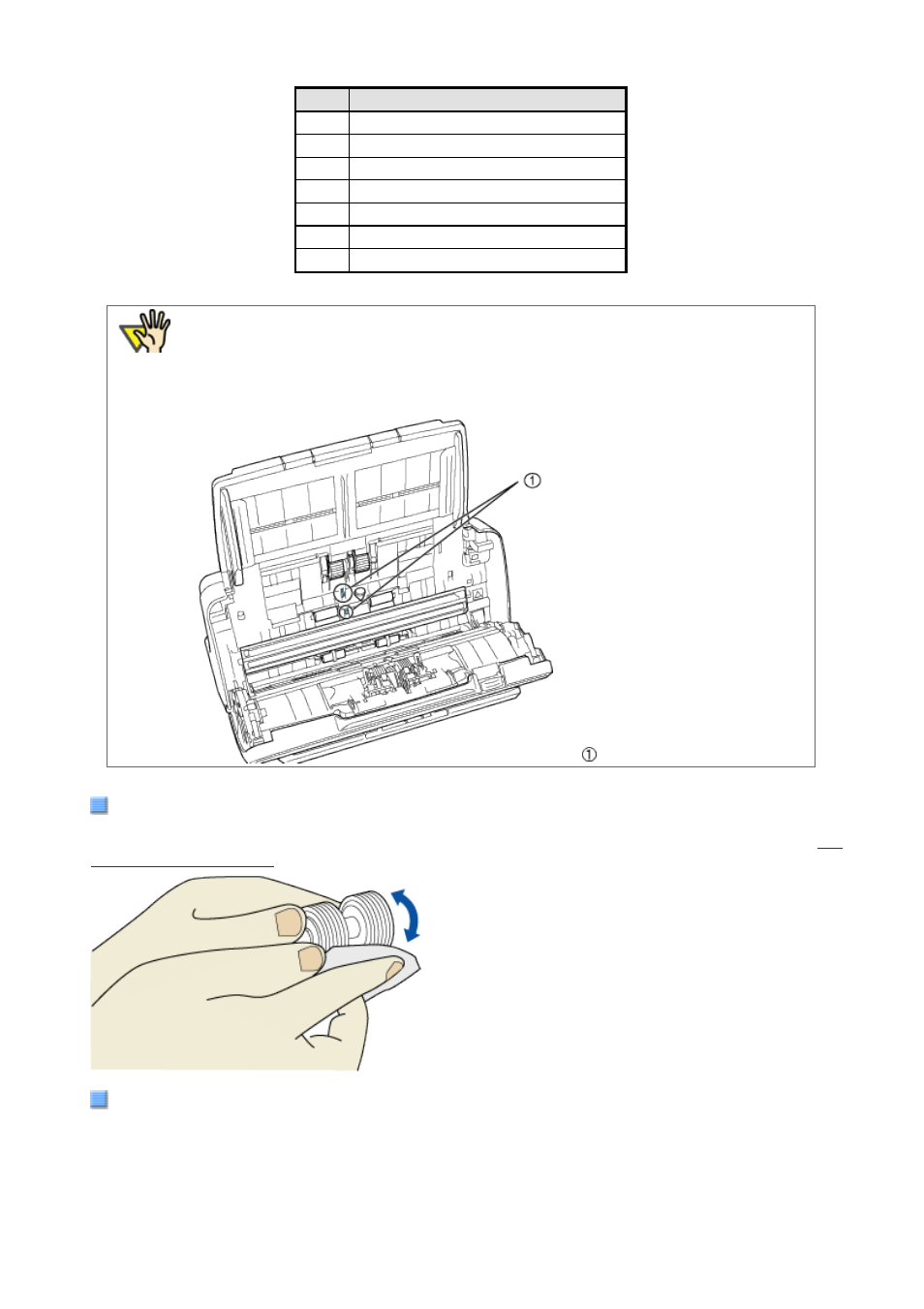 ①

①