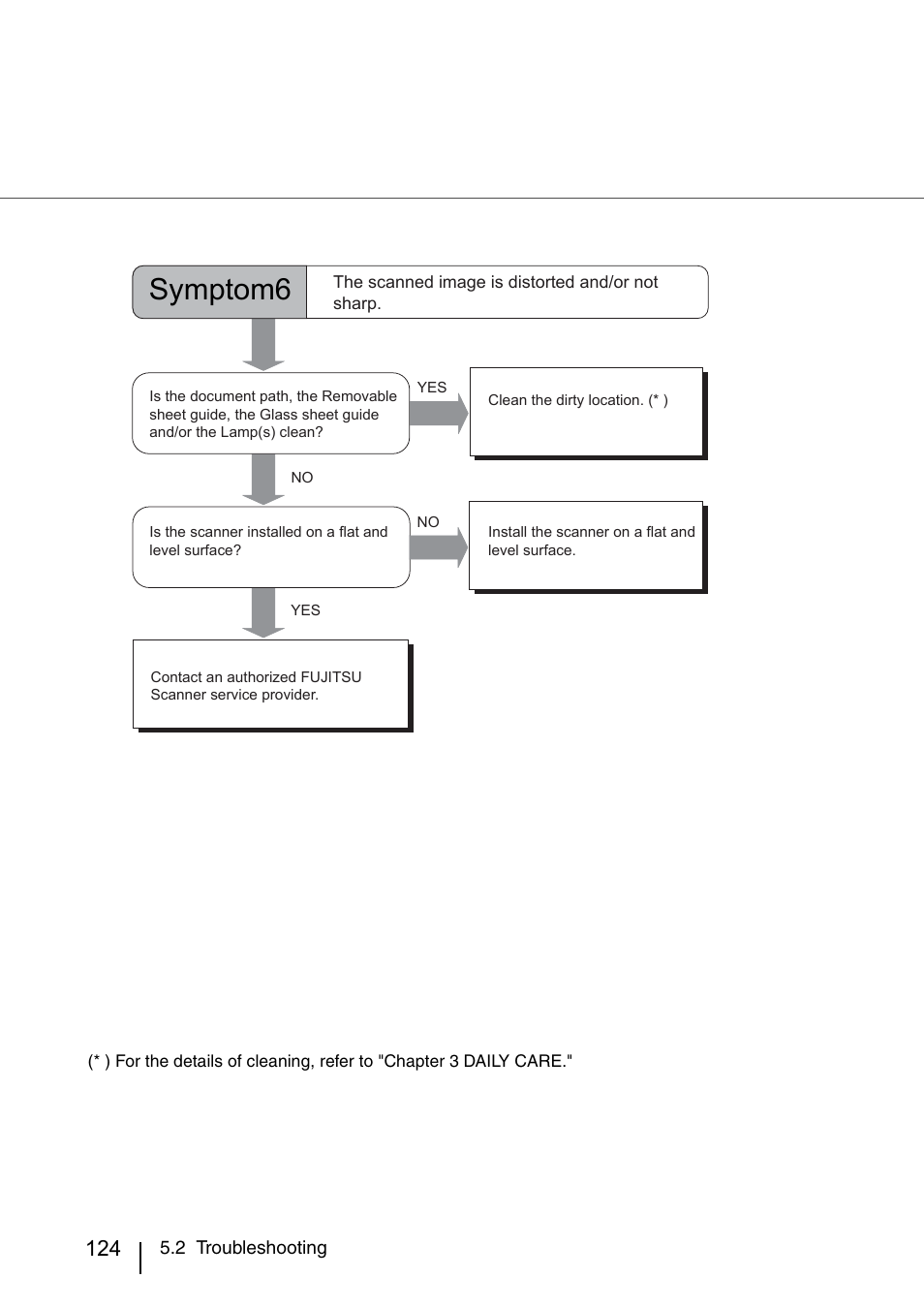 Symptom6

The scanned image is distorted and/or not sharp.

Is the document path, the Removable sheet guide, the Glass sheet guide and/or the Lamp(s) clean?

YES

Clean the dirty location. (* )

NO

Is the scanner installed on a flat and level surface?

NO

Install the scanner on a flat and level surface.

YES

Contact an authorized FUJITSU Scanner service provider.

(* ) For the details of cleaning, refer to "Chapter 3 DAILY CARE."

124 5.2 Troubleshooting