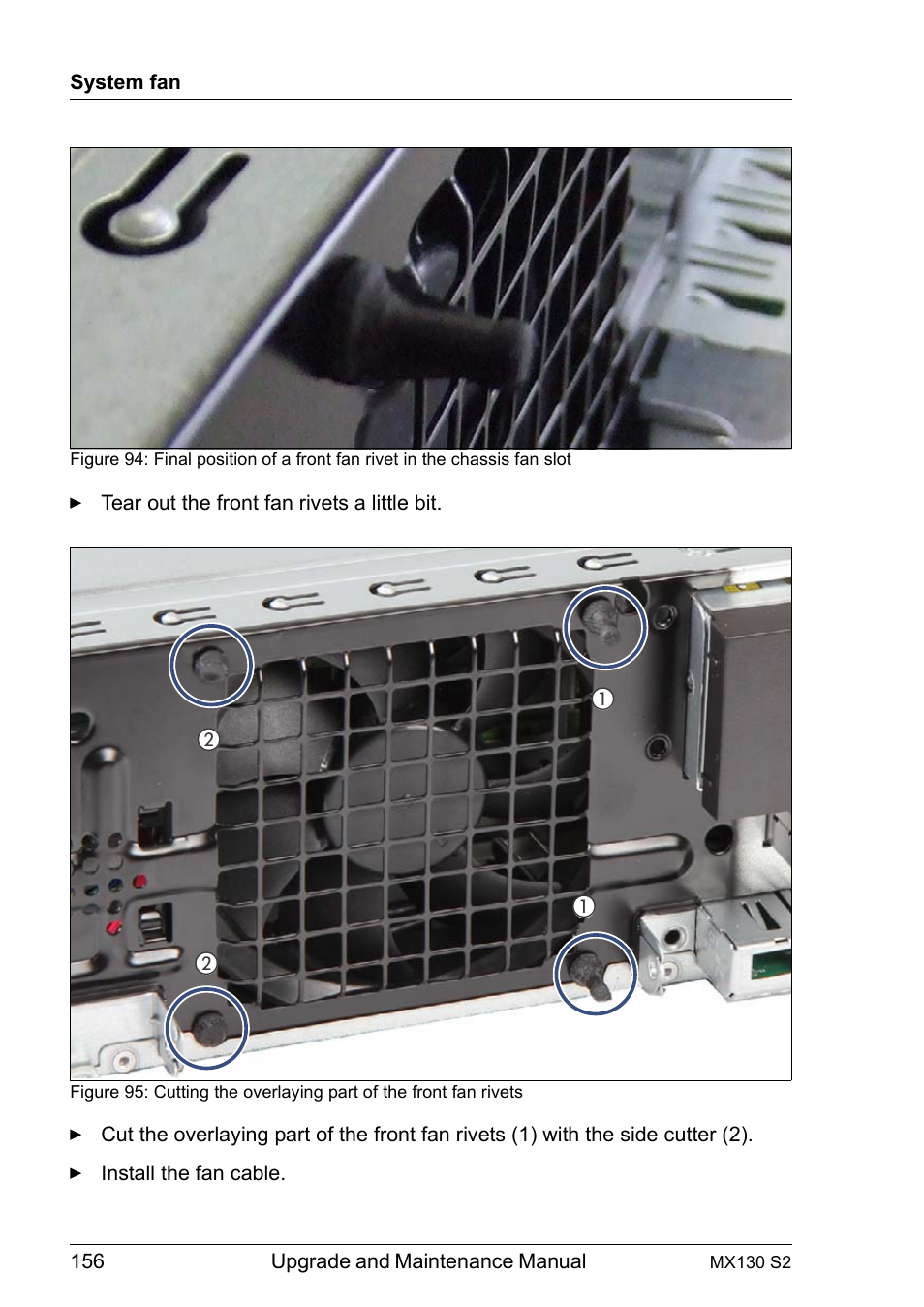 System fan

Figure 94: Final position of a front fan rivet in the chassis fan slot

► Tear out the front fan rivets a little bit.

1

2

1

2

Figure 95: Cutting the overlaying part of the front fan rivets

► Cut the overlaying part of the front fan rivets (1) with the side cutter (2).

► Install the fan cable.

156 Upgrade and Maintenance Manual MX130 S2