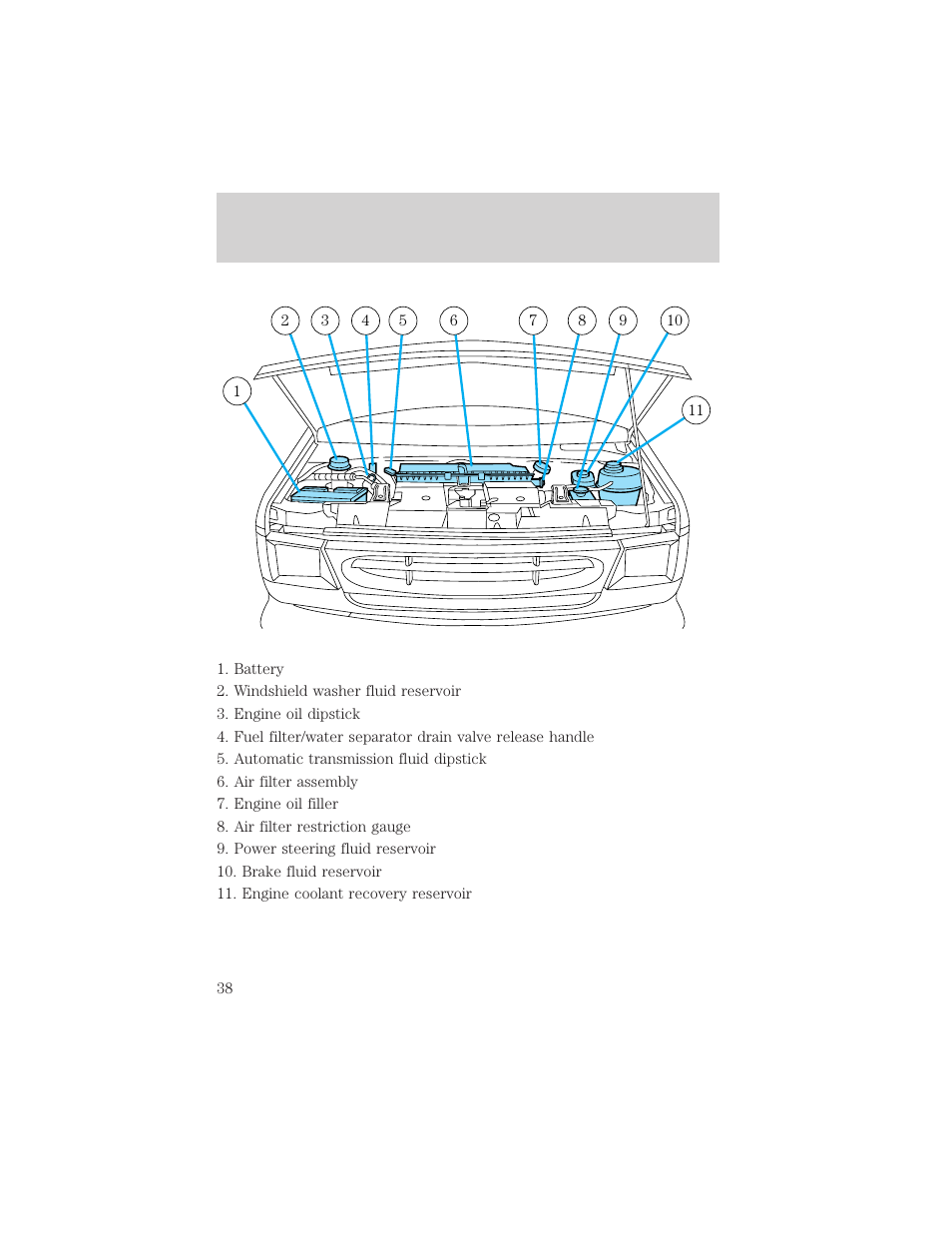 2 3 4 5 6 7 8 9 10

1

11

1. Battery
2. Windshield washer fluid reservoir
3. Engine oil dipstick
4. Fuel filter/water separator drain valve release handle
5. Automatic transmission fluid dipstick
6. Air filter assembly
7. Engine oil filler
8. Air filter restriction gauge
9. Power steering fluid reservoir
10. Brake fluid reservoir
11. Engine coolant recovery reservoir

38