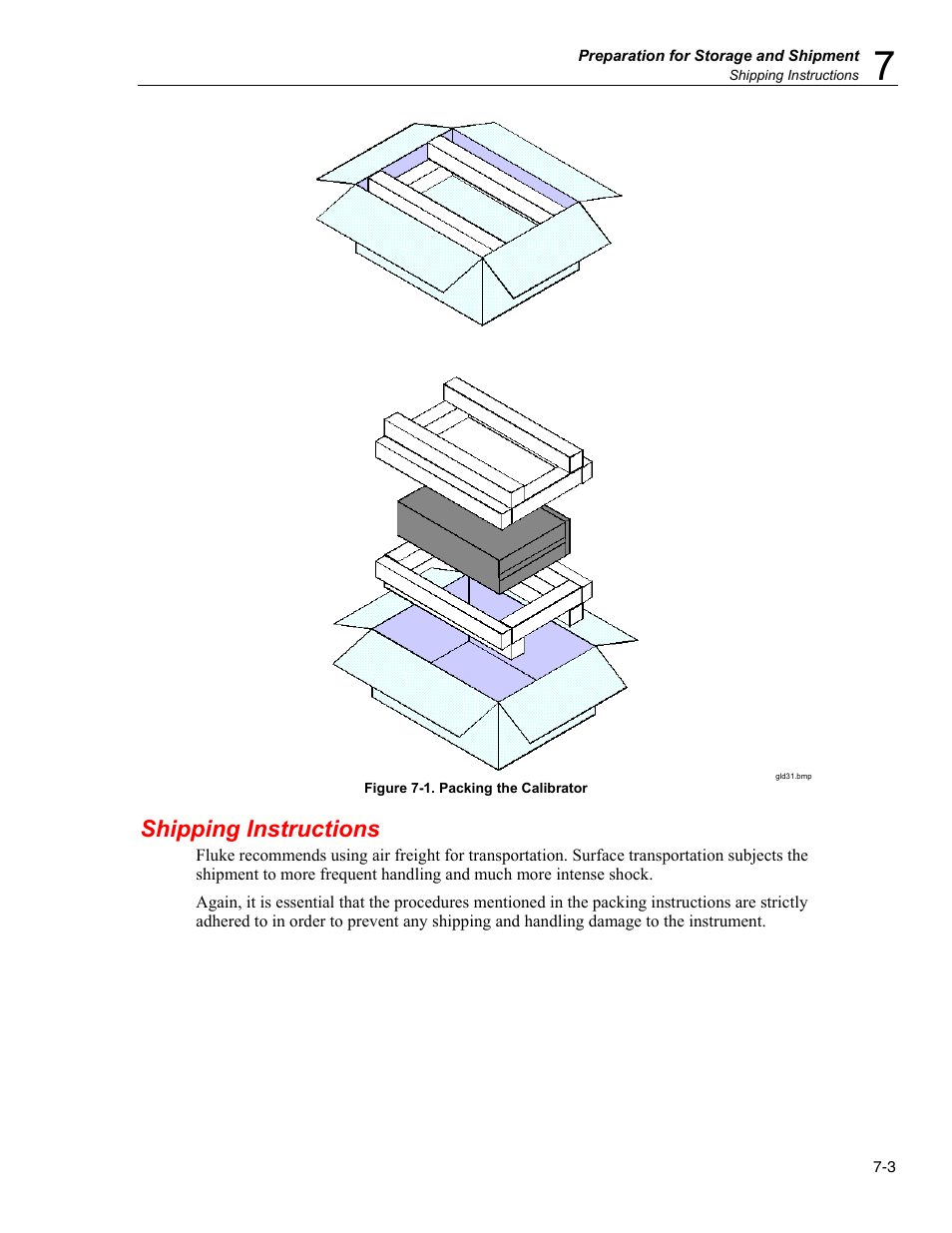 Preparation for Storage and Shipment
Shipping Instructions
7

gld31.bmp

Figure 7-1. Packing the Calibrator

Shipping Instructions

Fluke recommends using air freight for transportation. Surface transportation subjects the shipment to more frequent handling and much more intense shock.

Again, it is essential that the procedures mentioned in the packing instructions are strictly adhered to in order to prevent any shipping and handling damage to the instrument.

7-3