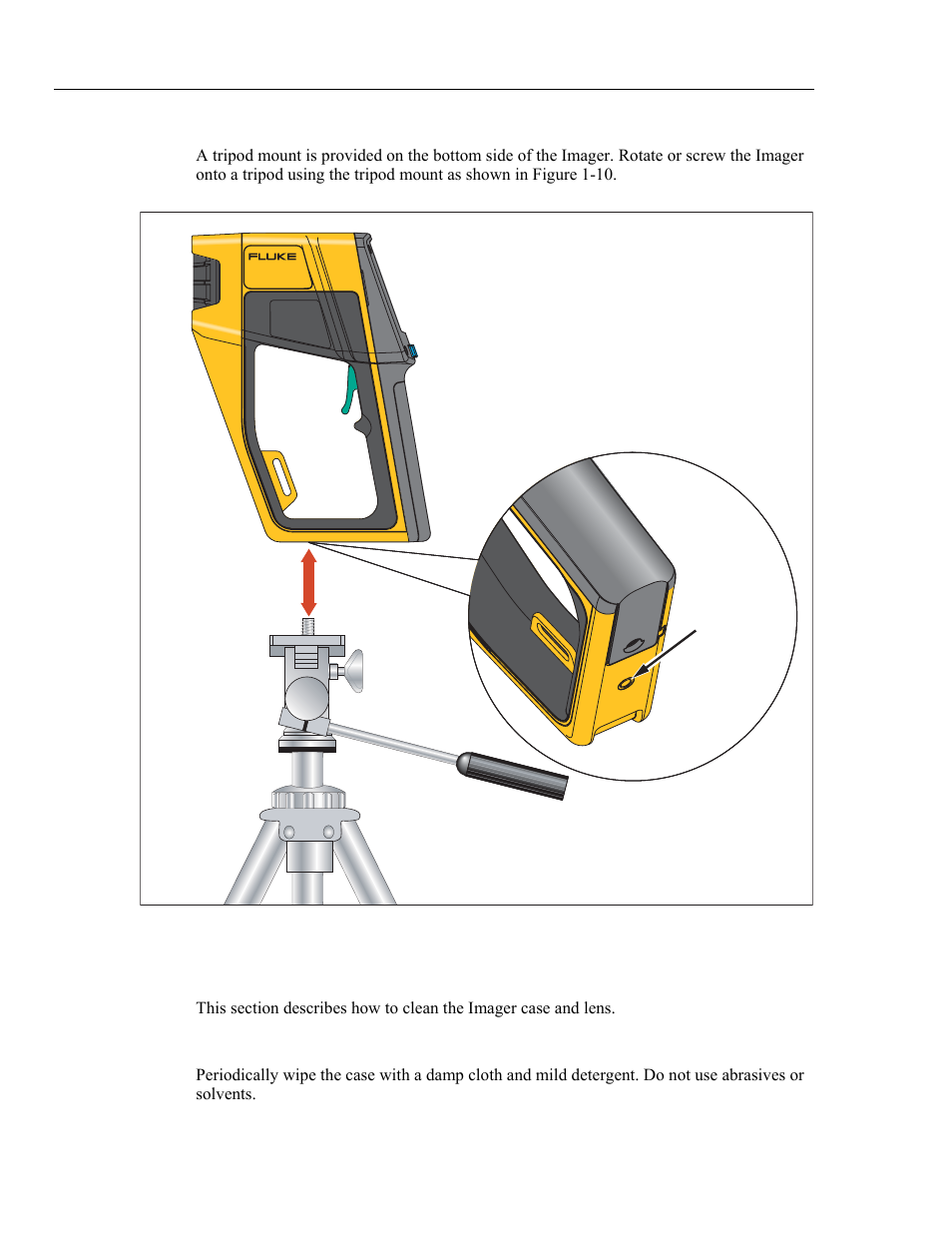 A tripod mount is provided on the bottom side of the Imager. Rotate or screw the Imager onto a tripod using the tripod mount as shown in Figure 1-10.

FLUKE

This section describes how to clean the Imager case and lens.

Periodically wipe the case with a damp cloth and mild detergent. Do not use abrasives or solvents.