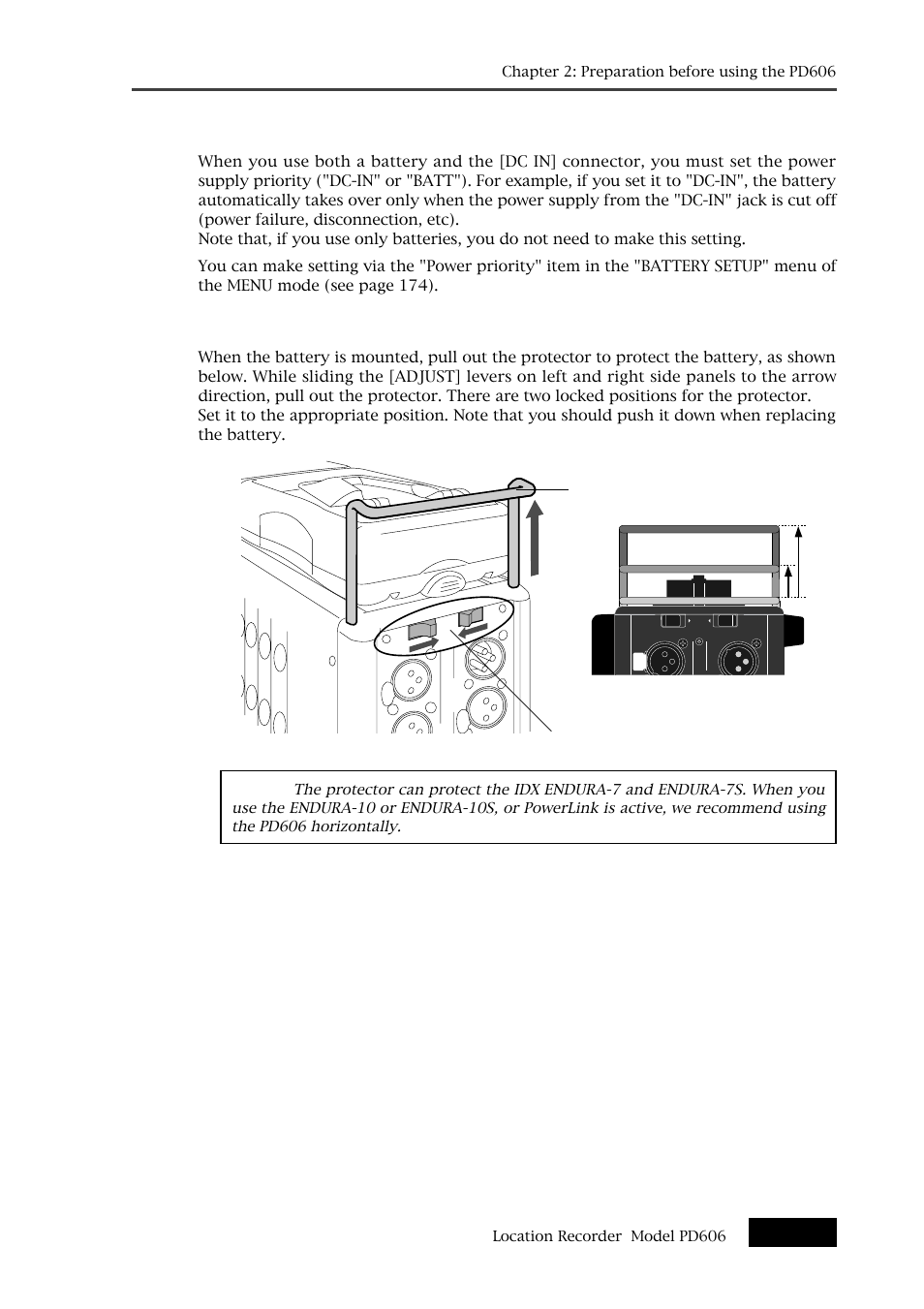 Chapter 2: Preparation before using the PD606

When you use both a battery and the [DC IN] connector, you must set the power supply priority ("DC-IN" or "BATT"). For example, if you set it to "DC-IN", the battery automatically takes over only when the power supply from the "DC-IN" jack is cut off (power failure, disconnection, etc).
Note that, if you use only batteries, you do not need to make this setting.

You can make setting via the "Power priority" item in the "BATTERY SETUP" menu of the MENU mode (see page 174).

When the battery is mounted, pull out the protector to protect the battery, as shown below. While sliding the [ADJUST] levers on left and right side panels to the arrow direction, pull out the protector. There are two locked positions for the protector.
Set it to the appropriate position. Note that you should push it down when replacing the battery.

The protector can protect the IDX ENDURA-7 and ENDURA-7S. When you use the ENDURA-10 or ENDURA-10S, or PowerLink is active, we recommend using the PD606 horizontally.

Location Recorder Model PD606