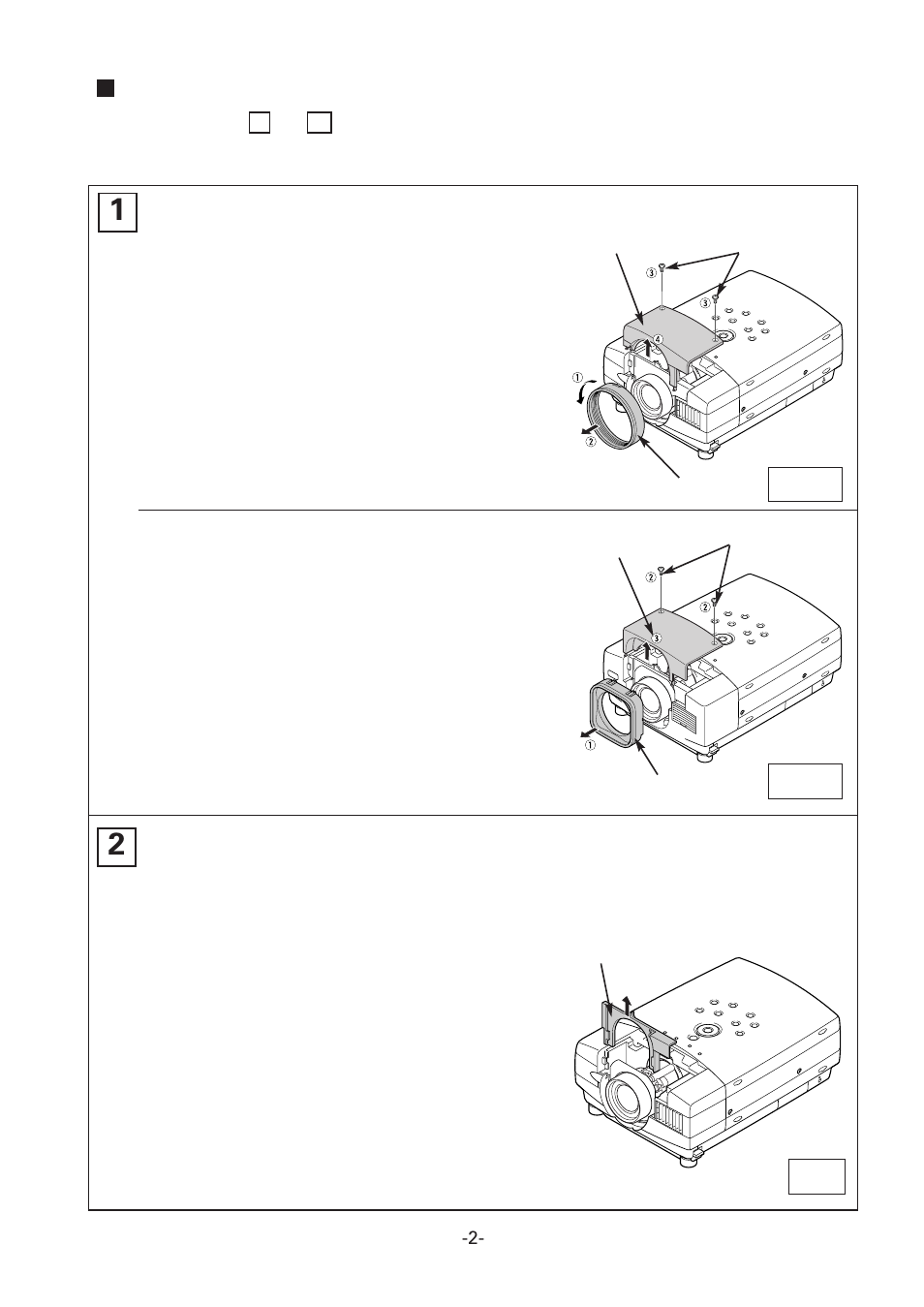 1

③

③

④

①

②

②

②

③

①

2

-2-