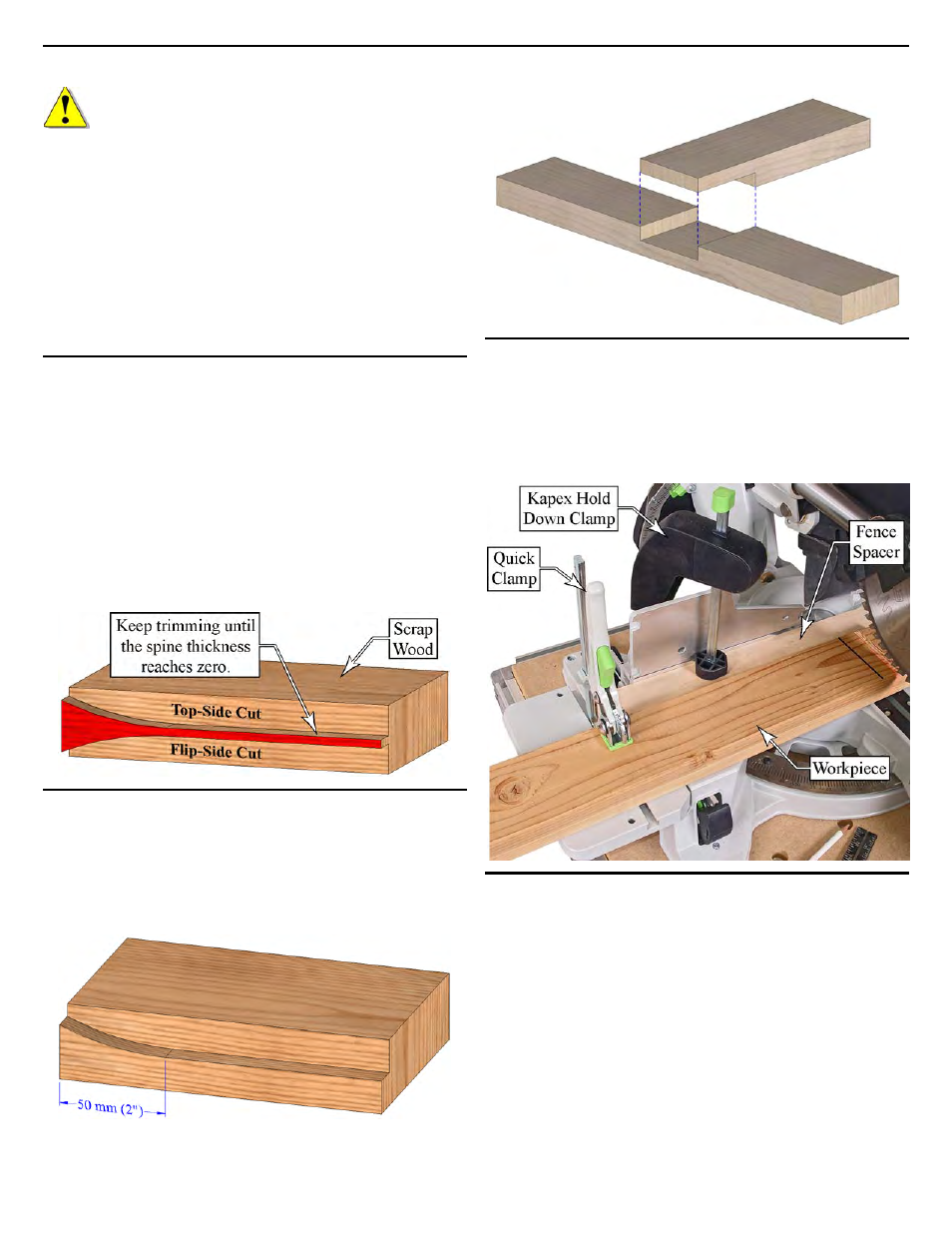 Keep trimming until the spine thickness reaches zero.

Scrap Wood

Top-Side Cut

Flip-Side Cut

50 mm (2")

Kapex Hold Down Clamp

Quick Clamp

Fence Spacer

Workpiece