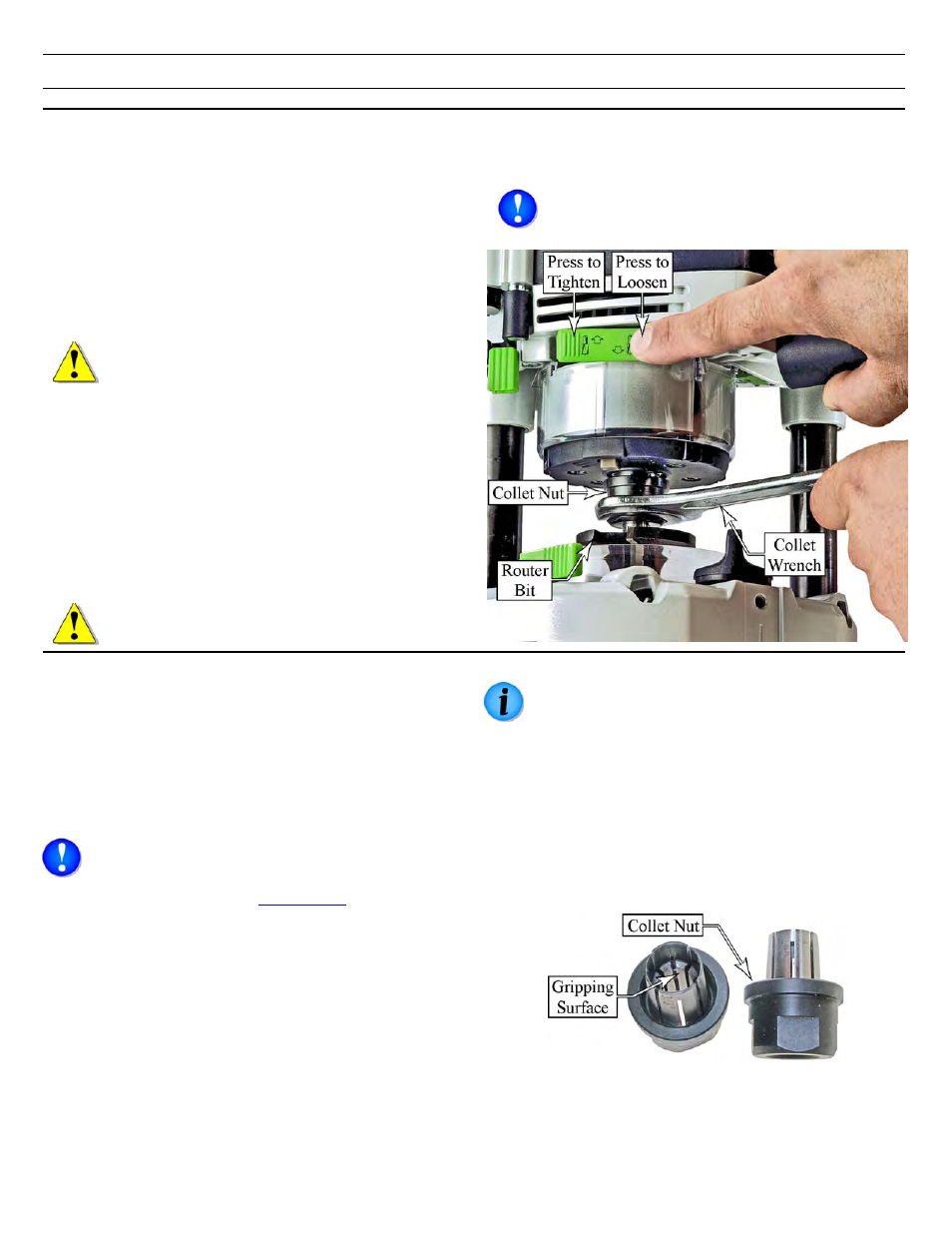 Press to Tighten

Press to Loosen

Collet Nut

Collet Wrench

Router Bit

Collet Nut

Gripping Surface