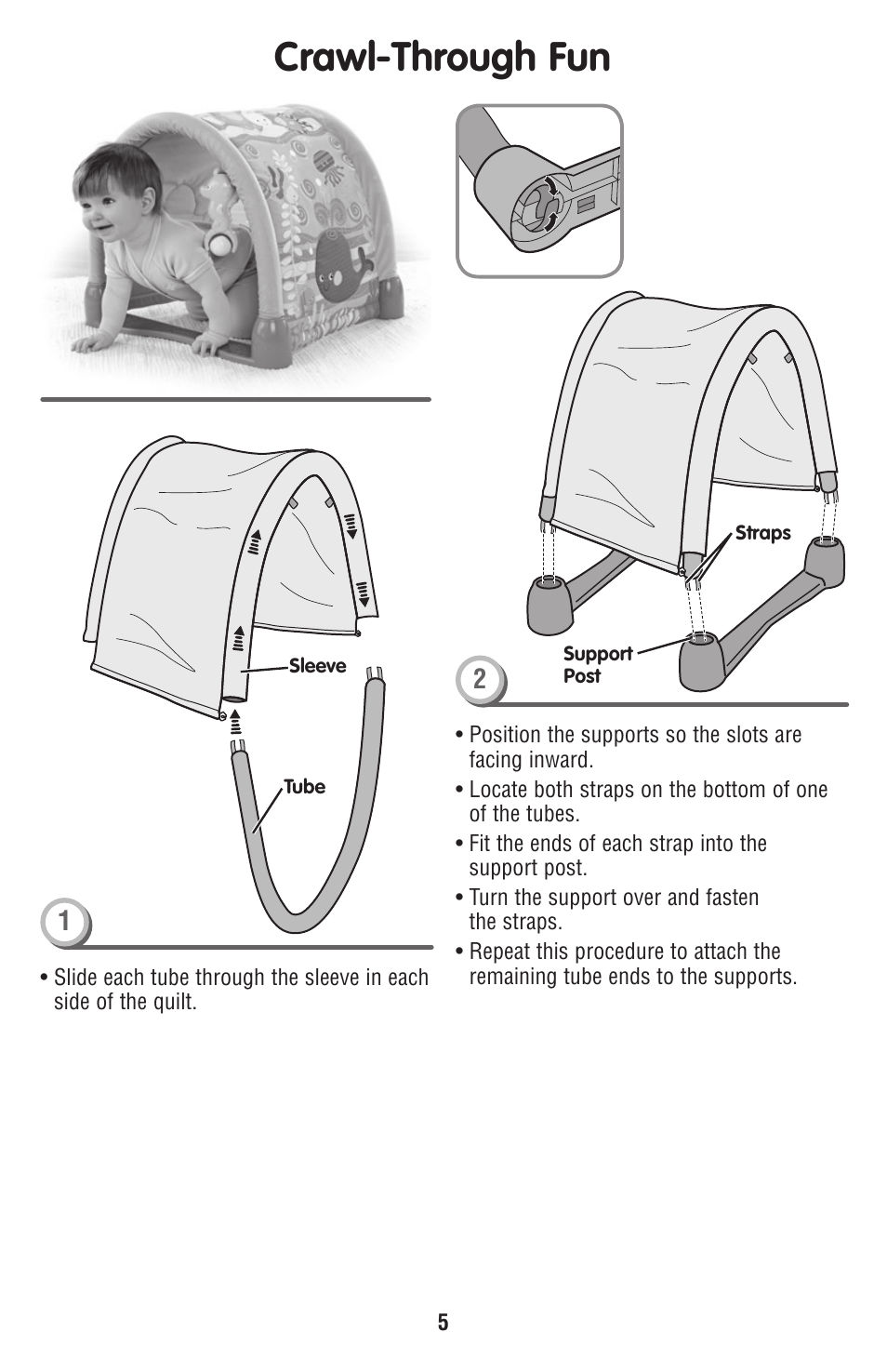 Crawl-Through Fun

Sleeve

Tube

1

• Slide each tube through the sleeve in each side of the quilt.

Straps

Support Post

2

• Position the supports so the slots are facing inward.
• Locate both straps on the bottom of one of the tubes.
• Fit the ends of each strap into the support post.
• Turn the support over and fasten the straps.
• Repeat this procedure to attach the remaining tube ends to the supports.

5