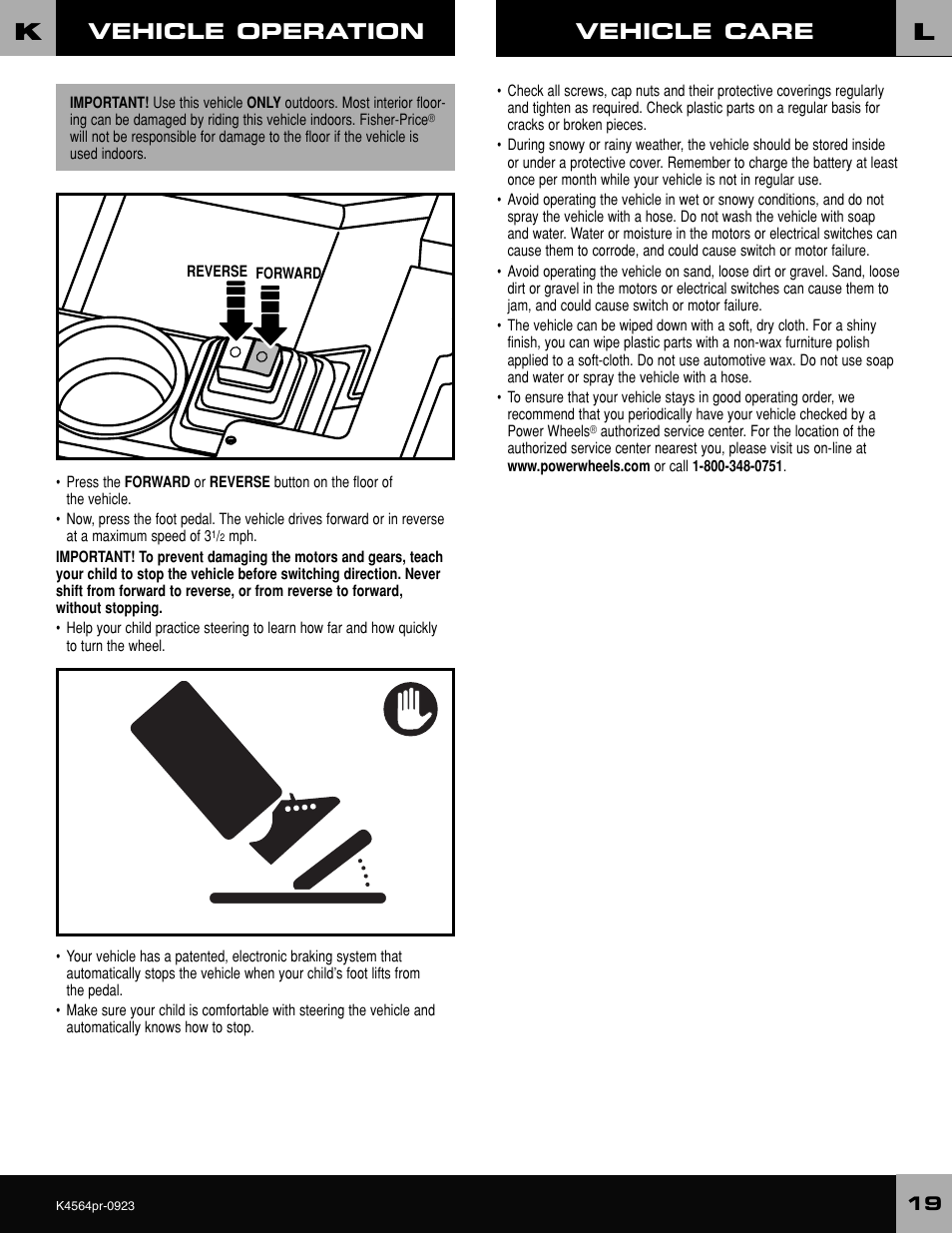 K VEHICLE OPERATION

IMPORTANT! Use this vehicle ONLY outdoors. Most interior flooring can be damaged by riding this vehicle indoors. Fisher-Price® will not be responsible for damage to the floor if the vehicle is used indoors.

REVERSE FORWARD

• Press the FORWARD or REVERSE button on the floor of the vehicle.
• Now, press the foot pedal. The vehicle drives forward or in reverse at a maximum speed of 3$\frac{1}{2}$ mph.

IMPORTANT! To prevent damaging the motors and gears, teach your child to stop the vehicle before switching direction. Never shift from forward to reverse, or from reverse to forward, without stopping.

• Help your child practice steering to learn how far and how quickly to turn the wheel.

• Your vehicle has a patented, electronic braking system that automatically stops the vehicle when your child's foot lifts from the pedal.
• Make sure your child is comfortable with steering the vehicle and automatically knows how to stop.

VEHICLE CARE L

• Check all screws, cap nuts and their protective coverings regularly and tighten as required. Check plastic parts on a regular basis for cracks or broken pieces.
• During snowy or rainy weather, the vehicle should be stored inside or under a protective cover. Remember to charge the battery at least once per month while your vehicle is not in regular use.
• Avoid operating the vehicle in wet or snowy conditions, and do not spray the vehicle with a hose. Do not wash the vehicle with soap and water. Water or moisture in the motors or electrical switches can cause them to corrode, and could cause switch or motor failure.
• Avoid operating the vehicle on sand, loose dirt or gravel. Sand, loose dirt or gravel in the motors or electrical switches can cause them to jam, and could cause switch or motor failure.
• The vehicle can be wiped down with a soft, dry cloth. For a shiny finish, you can wipe plastic parts with a non-wax furniture polish applied to a soft-cloth. Do not use automotive wax. Do not use soap and water or spray the vehicle with a hose.
• To ensure that your vehicle stays in good operating order, we recommend that you periodically have your vehicle checked by a Power Wheels® authorized service center. For the location of the authorized service center nearest you, please visit us on-line at www.powerwheels.com or call 1-800-348-0751.

K4564pr-0923

19