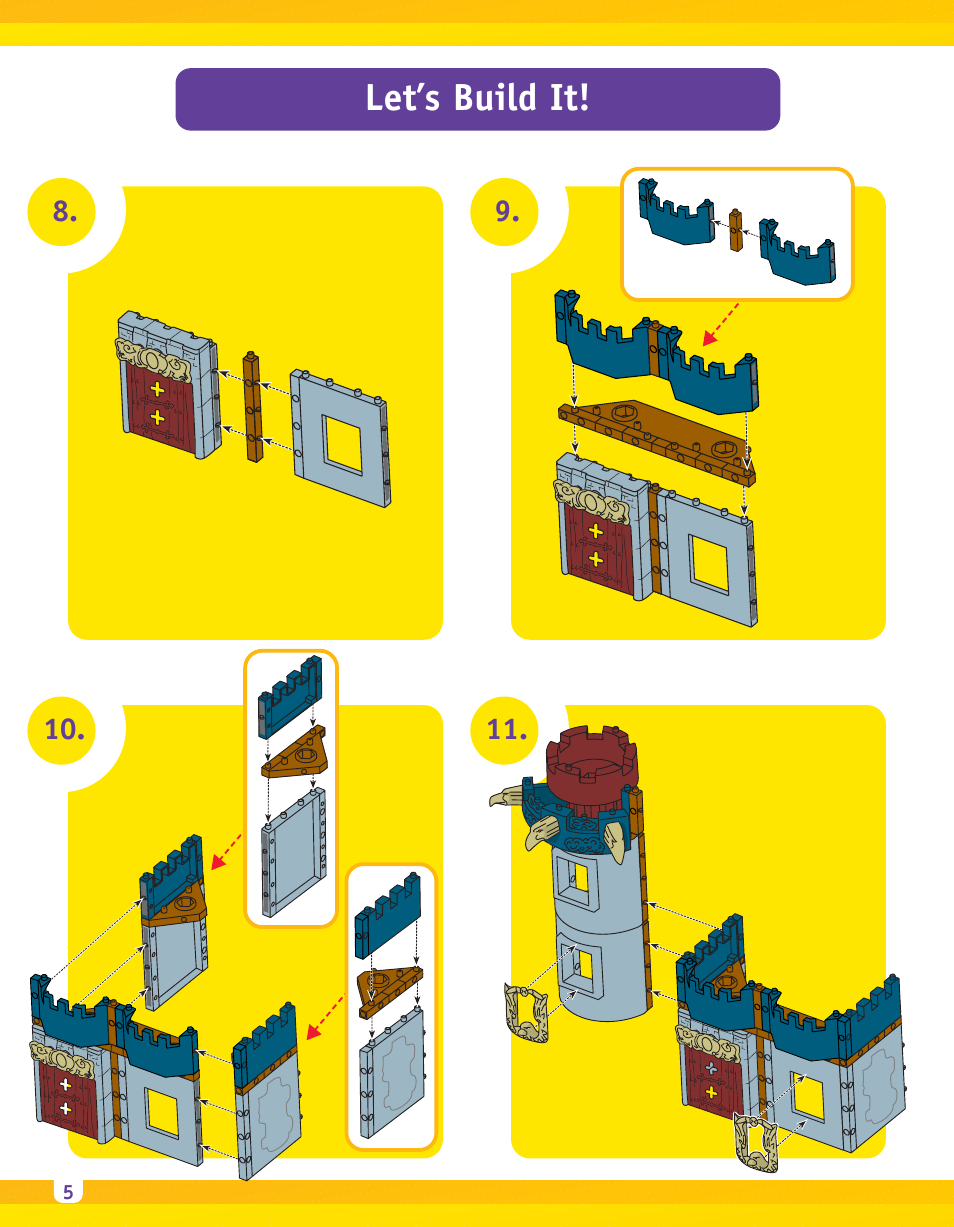 Let's Build It!

8.

9.

10.

11.

5