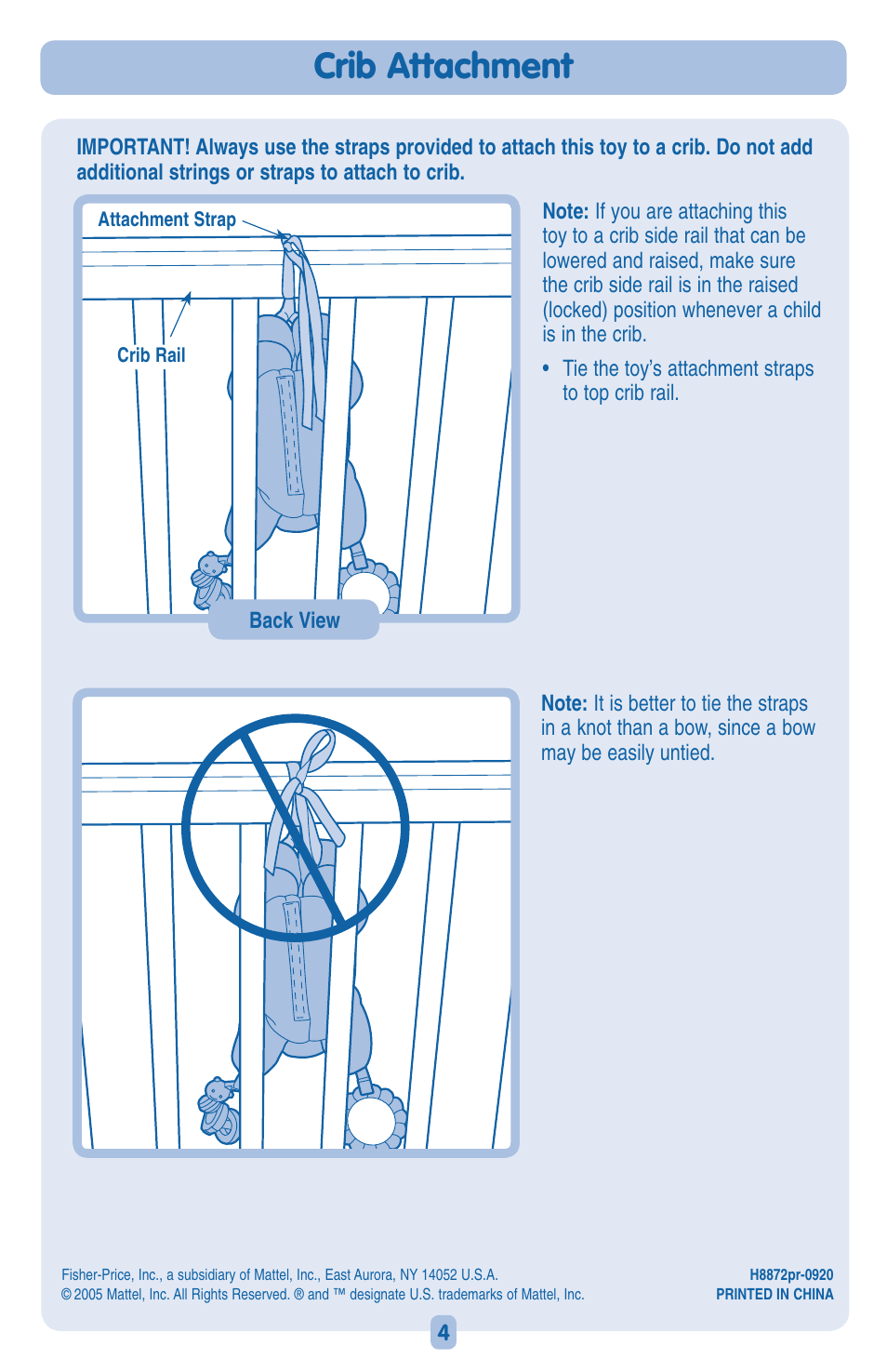 Crib Attachment

IMPORTANT! Always use the straps provided to attach this toy to a crib. Do not add additional strings or straps to attach to crib.

Attachment Strap

Crib Rail

Back View

Note: If you are attaching this toy to a crib side rail that can be lowered and raised, make sure the crib side rail is in the raised (locked) position whenever a child is in the crib.

• Tie the toy's attachment straps to top crib rail.

Note: It is better to tie the straps in a knot than a bow, since a bow may be easily untied.

Fisher-Price, Inc., a subsidiary of Mattel, Inc., East Aurora, NY 14052 U.S.A.
© 2005 Mattel, Inc. All Rights Reserved. ® and ™ designate U.S. trademarks of Mattel, Inc.

H8872pr-0920
PRINTED IN CHINA

4