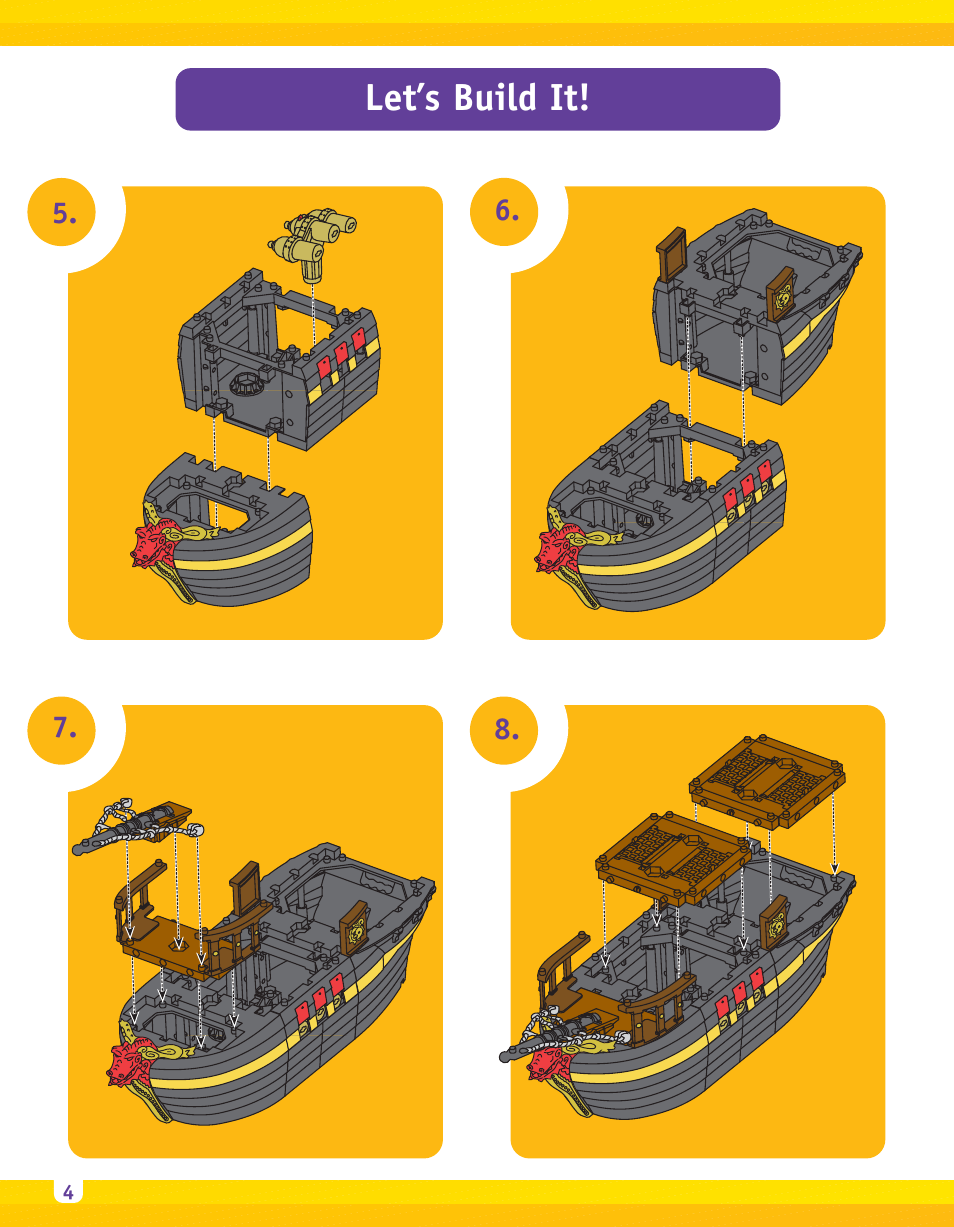 Let's Build It!

5.

6.

7.

8.

4