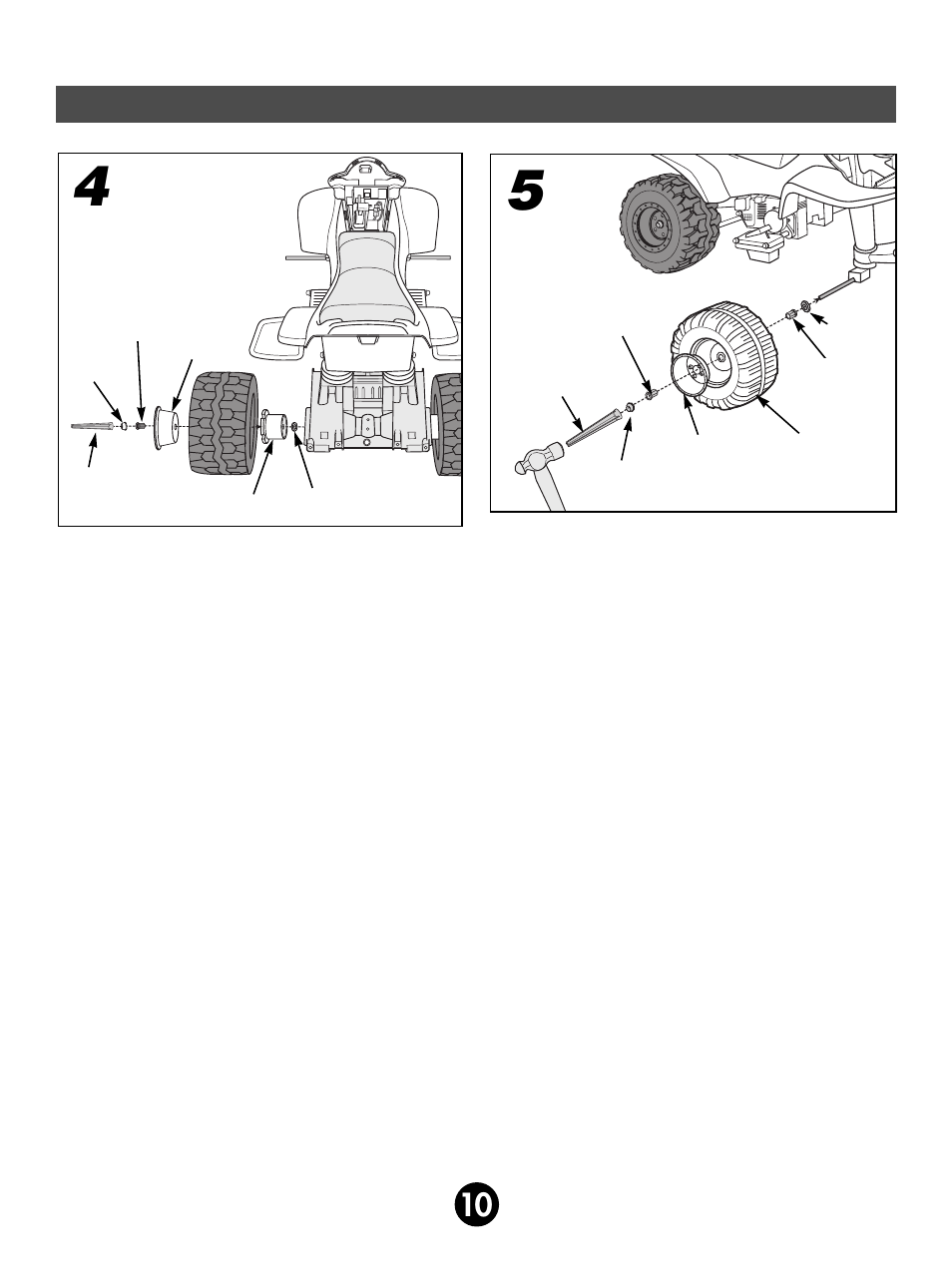 4

5

10