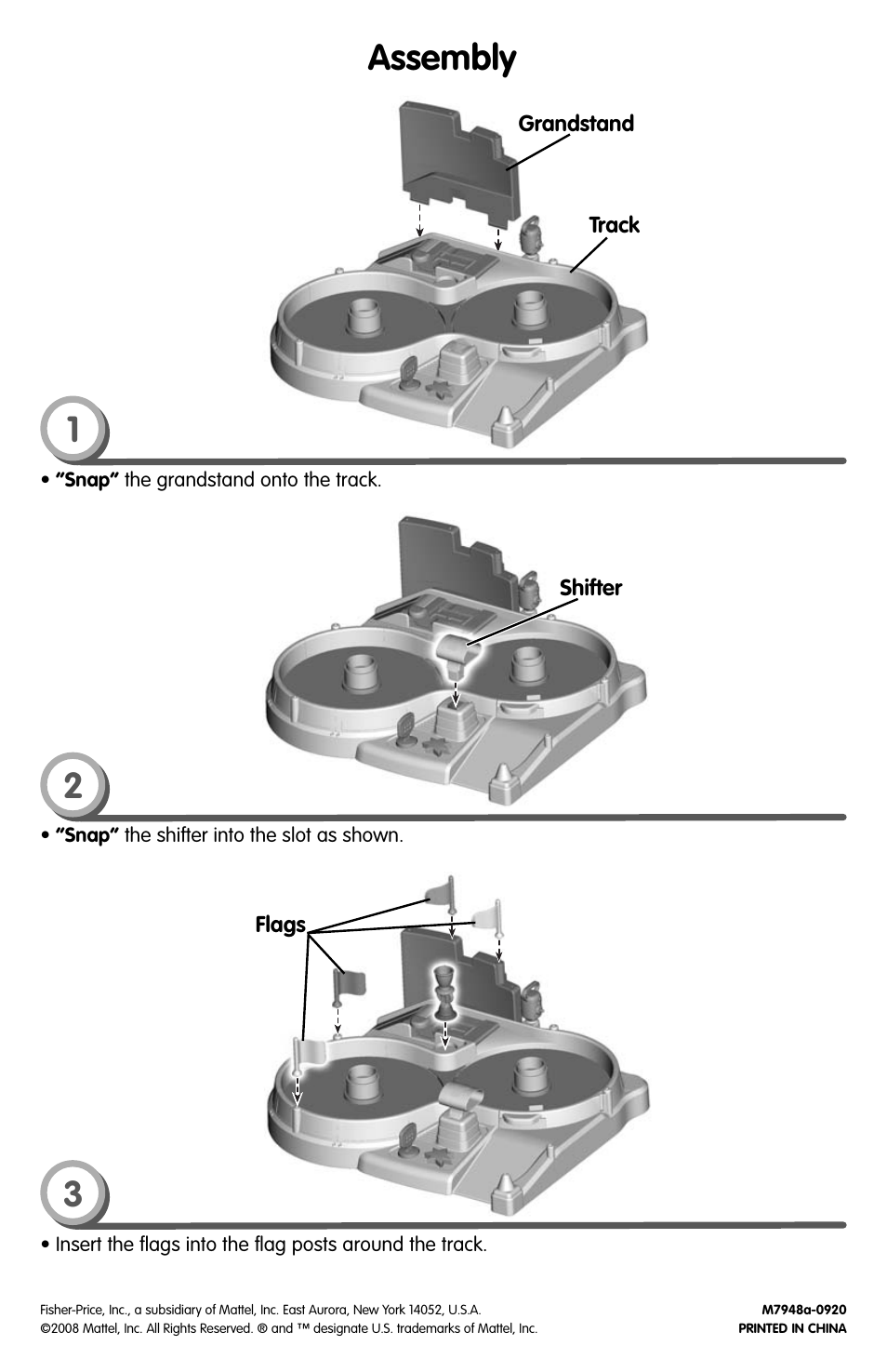 Assembly

Grandstand

Track

1

• "Snap" the grandstand onto the track.

Shifter

2

• "Snap" the shifter into the slot as shown.

Flags

3

• Insert the flags into the flag posts around the track.

Fisher-Price, Inc., a subsidiary of Mattel, Inc. East Aurora, New York 14052, U.S.A.
©2008 Mattel, Inc. All Rights Reserved. ® and ™ designate U.S. trademarks of Mattel, Inc.

M7948a-0920
PRINTED IN CHINA