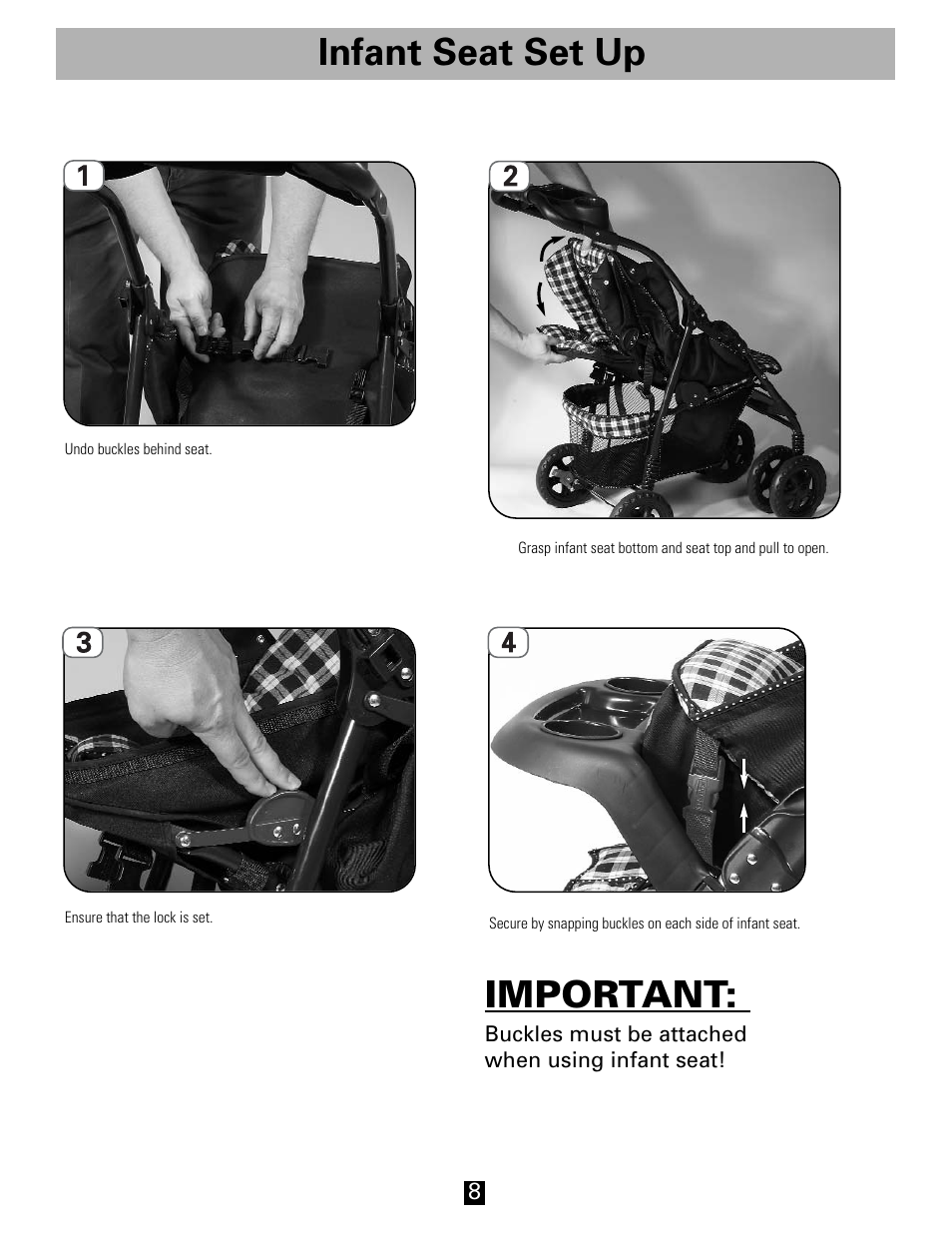 Infant Seat Set Up

1

Undo buckles behind seat.

2

Grasp infant seat bottom and seat top and pull to open.

3

Ensure that the lock is set.

4

Secure by snapping buckles on each side of infant seat.

IMPORTANT:

Buckles must be attached when using infant seat!

8