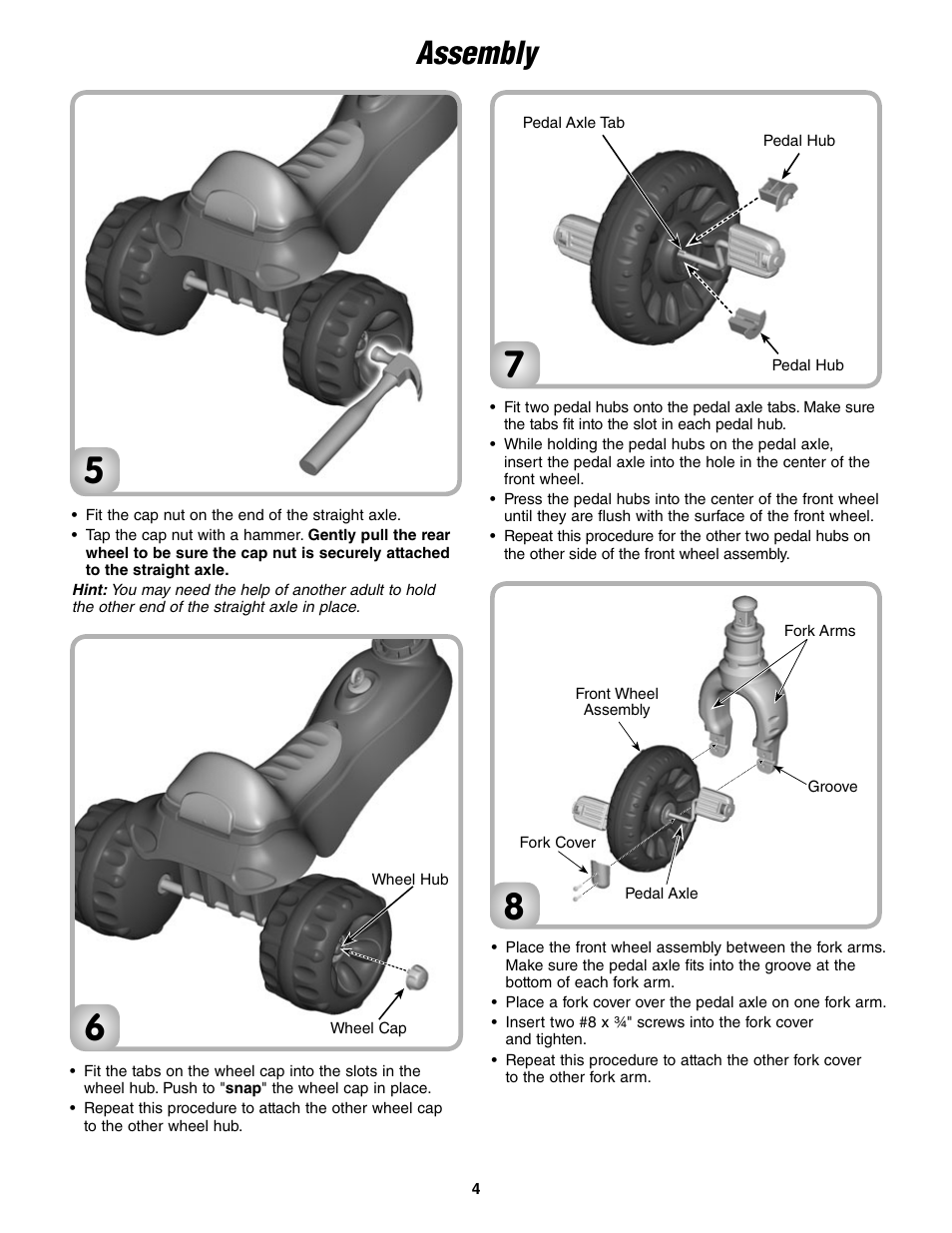 Assembly

5

• Fit the cap nut on the end of the straight axle.
• Tap the cap nut with a hammer. Gently pull the rear wheel to be sure the cap nut is securely attached to the straight axle.

Hint: You may need the help of another adult to hold the other end of the straight axle in place.

Wheel Hub

Wheel Cap

6

• Fit the tabs on the wheel cap into the slots in the wheel hub. Push to "snap" the wheel cap in place.
• Repeat this procedure to attach the other wheel cap to the other wheel hub.

Pedal Axle Tab

Pedal Hub

Pedal Hub

7

• Fit two pedal hubs onto the pedal axle tabs. Make sure the tabs fit into the slot in each pedal hub.
• While holding the pedal hubs on the pedal axle, insert the pedal axle into the hole in the center of the front wheel.
• Press the pedal hubs into the center of the front wheel until they are flush with the surface of the front wheel.
• Repeat this procedure for the other two pedal hubs on the other side of the front wheel assembly.

Fork Arms

Front Wheel Assembly

Groove

Fork Cover

Pedal Axle

8

• Place the front wheel assembly between the fork arms. Make sure the pedal axle fits into the groove at the bottom of each fork arm.
• Place a fork cover over the pedal axle on one fork arm.
• Insert two #8 x ¾" screws into the fork cover and tighten.
• Repeat this procedure to attach the other fork cover to the other fork arm.

4