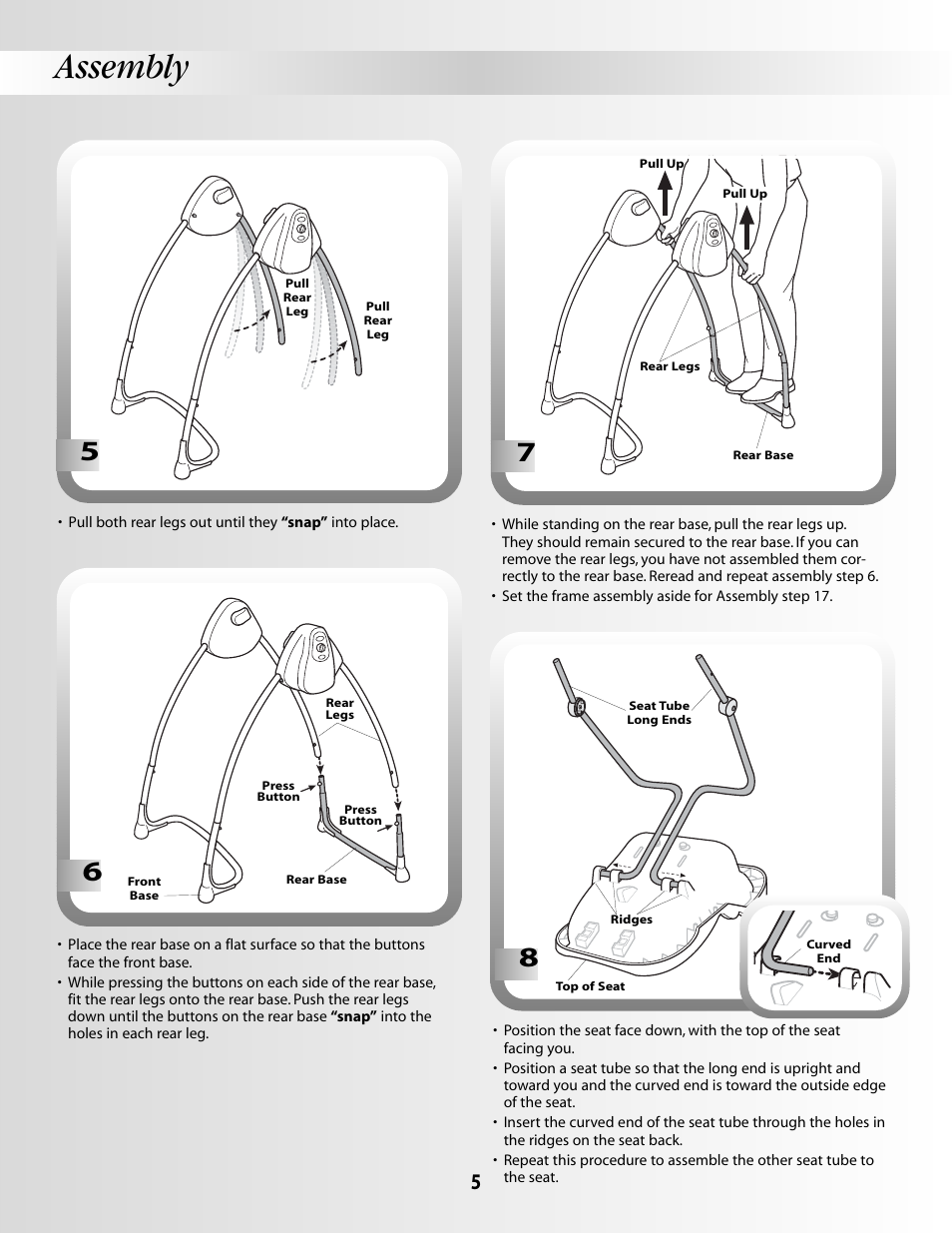 Assembly

Pull Rear Leg

Pull Rear Leg

5

• Pull both rear legs out until they **"snap"** into place.

Rear Legs

Press Button

Press Button

Front Base

Rear Base

6

• Place the rear base on a flat surface so that the buttons face the front base.
• While pressing the buttons on each side of the rear base, fit the rear legs onto the rear base. Push the rear legs down until the buttons on the rear base **"snap"** into the holes in each rear leg.

Pull Up

Pull Up

Rear Legs

Rear Base

7

• While standing on the rear base, pull the rear legs up. They should remain secured to the rear base. If you can remove the rear legs, you have not assembled them correctly to the rear base. Reread and repeat assembly step 6.
• Set the frame assembly aside for Assembly step 17.

Seat Tube Long Ends

Ridges

Top of Seat

Curved End

8

• Position the seat face down, with the top of the seat facing you.
• Position a seat tube so that the long end is upright and toward you and the curved end is toward the outside edge of the seat.
• Insert the curved end of the seat tube through the holes in the ridges on the seat back.
• Repeat this procedure to assemble the other seat tube to the seat.

5