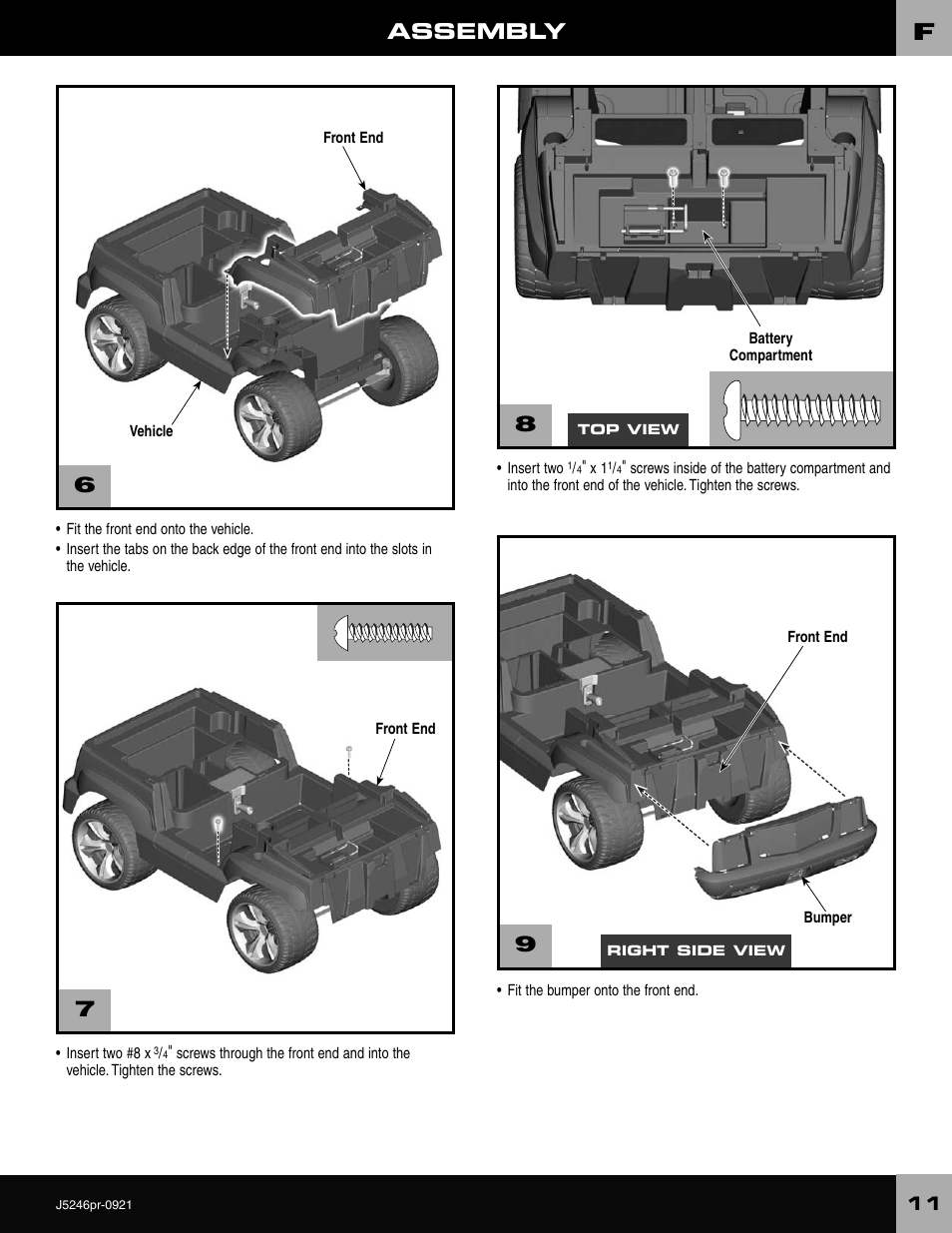 ASSEMBLY

F

Front End

Vehicle

6

• Fit the front end onto the vehicle.
• Insert the tabs on the back edge of the front end into the slots in the vehicle.

Front End

7

• Insert two #8 x $\frac{3}{4}$" screws through the front end and into the vehicle. Tighten the screws.

Battery Compartment

8

TOP VIEW

• Insert two $\frac{1}{4}$" x $1\frac{1}{4}$" screws inside of the battery compartment and into the front end of the vehicle. Tighten the screws.

Front End

Bumper

9

RIGHT SIDE VIEW

• Fit the bumper onto the front end.

J5246pr-0921

11