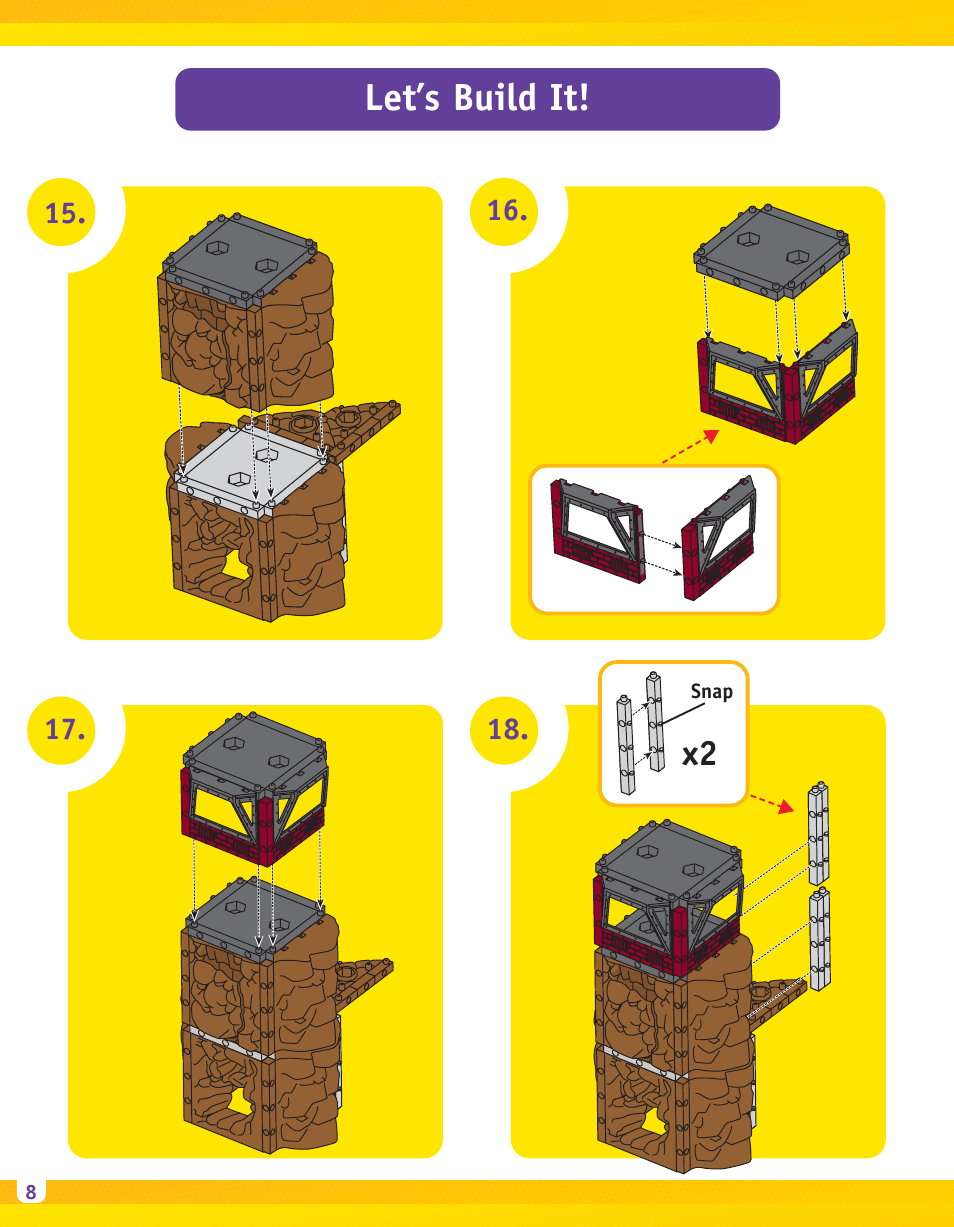 Let's Build It!

15.

16.

17.

18.

Snap

x2

8