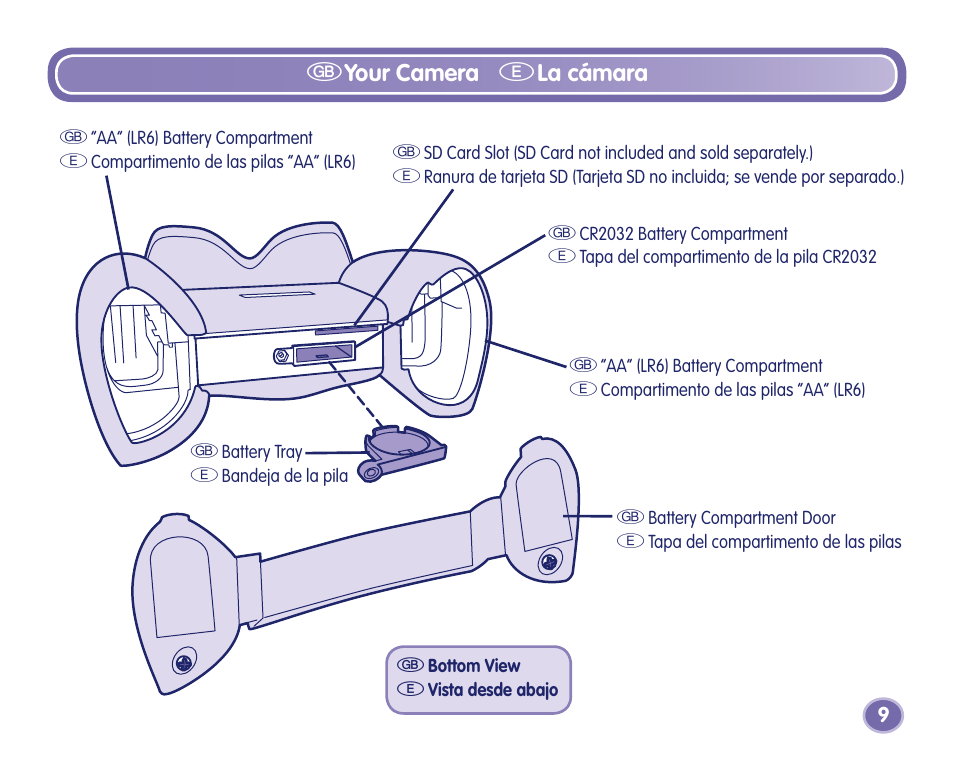 GB Your Camera E La cámara

GB "AA" (LR6) Battery Compartment
E Compartimento de las pilas "AA" (LR6)

GB SD Card Slot (SD Card not included and sold separately.)
E Ranura de tarjeta SD (Tarjeta SD no incluida; se vende por separado.)

GB CR2032 Battery Compartment
E Tapa del compartimento de la pila CR2032

GB "AA" (LR6) Battery Compartment
E Compartimento de las pilas "AA" (LR6)

GB Battery Tray
E Bandeja de la pila

GB Battery Compartment Door
E Tapa del compartimento de las pilas

GB Bottom View
E Vista desde abajo

9