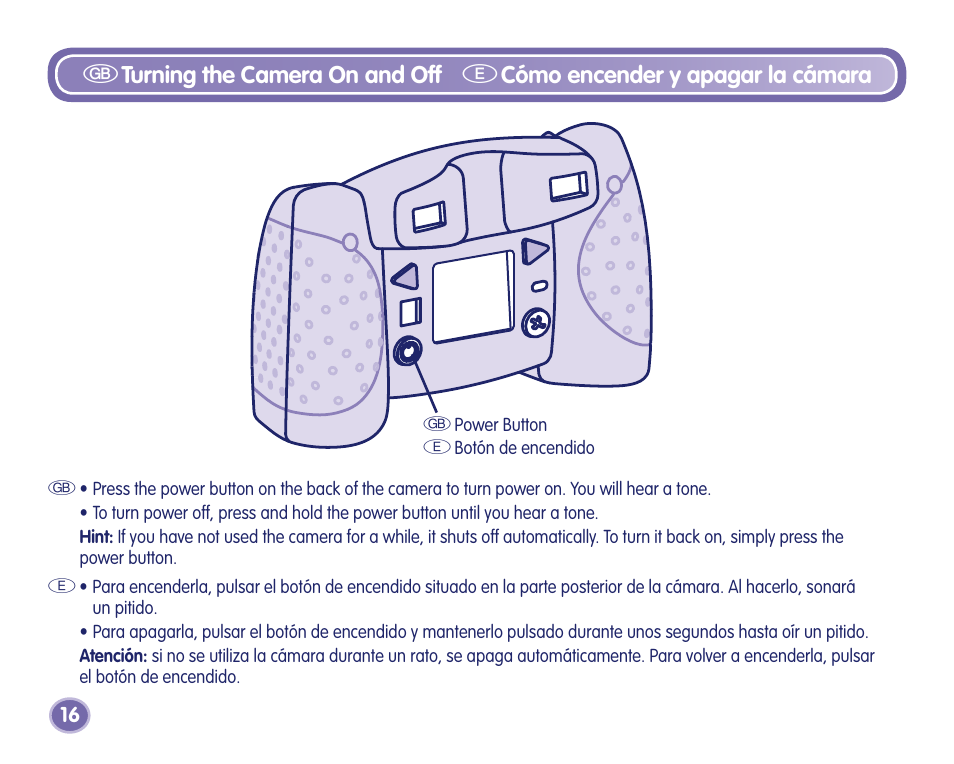 GB Turning the Camera On and Off E Cómo encender y apagar la cámara

GB Power Button
E Botón de encendido

GB • Press the power button on the back of the camera to turn power on. You will hear a tone.
• To turn power off, press and hold the power button until you hear a tone.
Hint: If you have not used the camera for a while, it shuts off automatically. To turn it back on, simply press the power button.

E • Para encenderla, pulsar el botón de encendido situado en la parte posterior de la cámara. Al hacerlo, sonará un pitido.
• Para apagarla, pulsar el botón de encendido y mantenerlo pulsado durante unos segundos hasta oír un pitido.
Atención: si no se utiliza la cámara durante un rato, se apaga automáticamente. Para volver a encenderla, pulsar el botón de encendido.

16