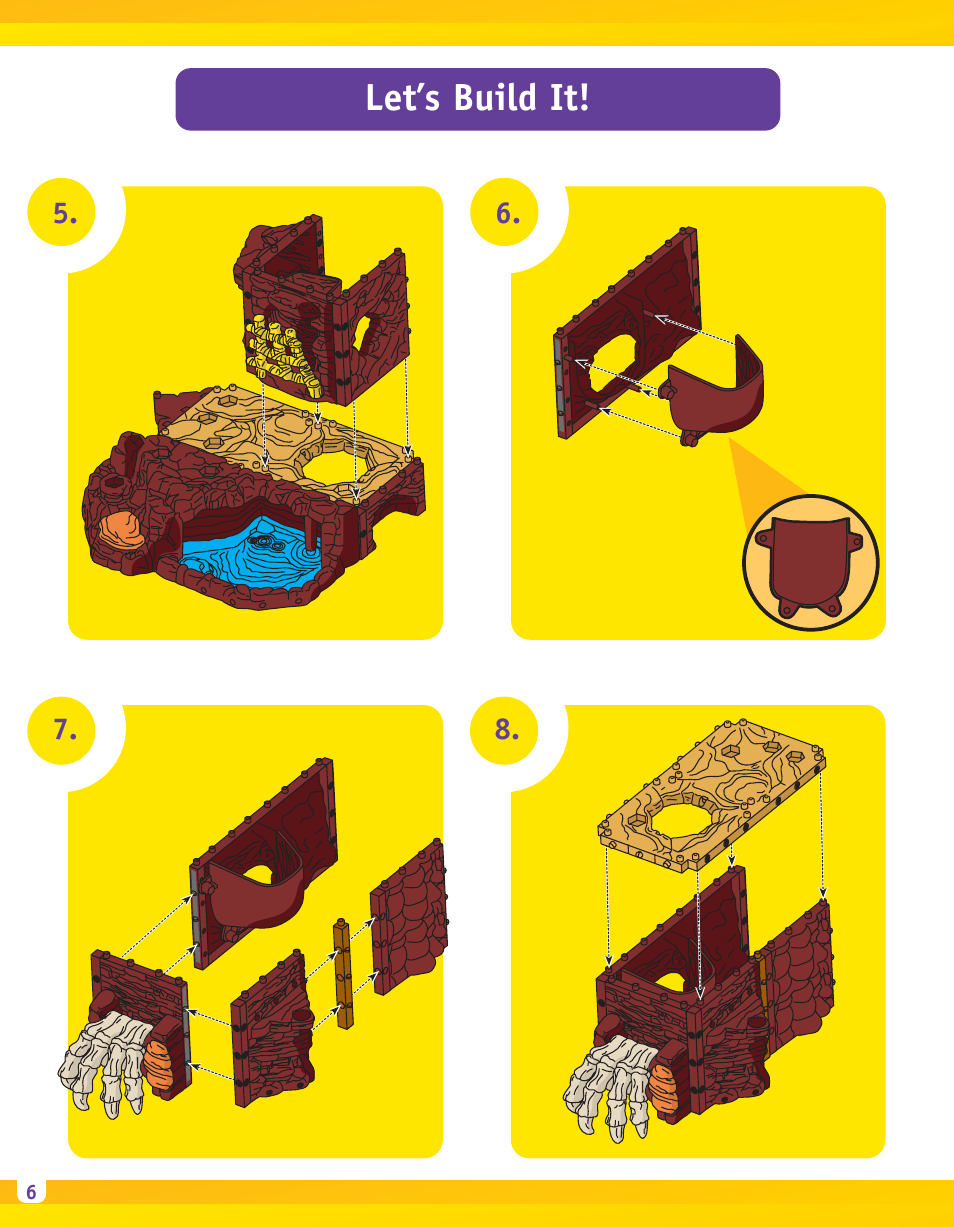 Let's Build It!

5.

6.

7.

8.

6