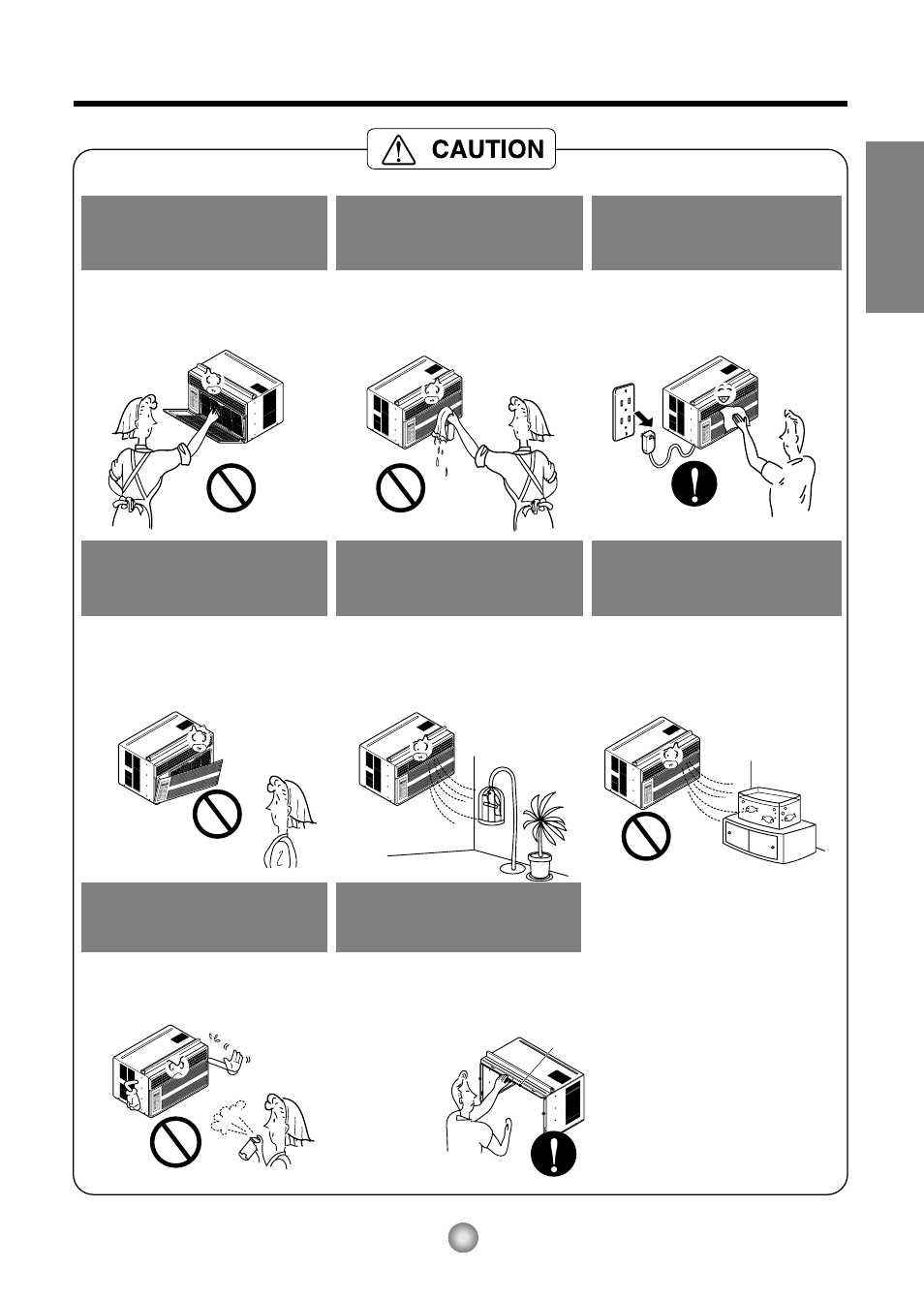 CAUTION