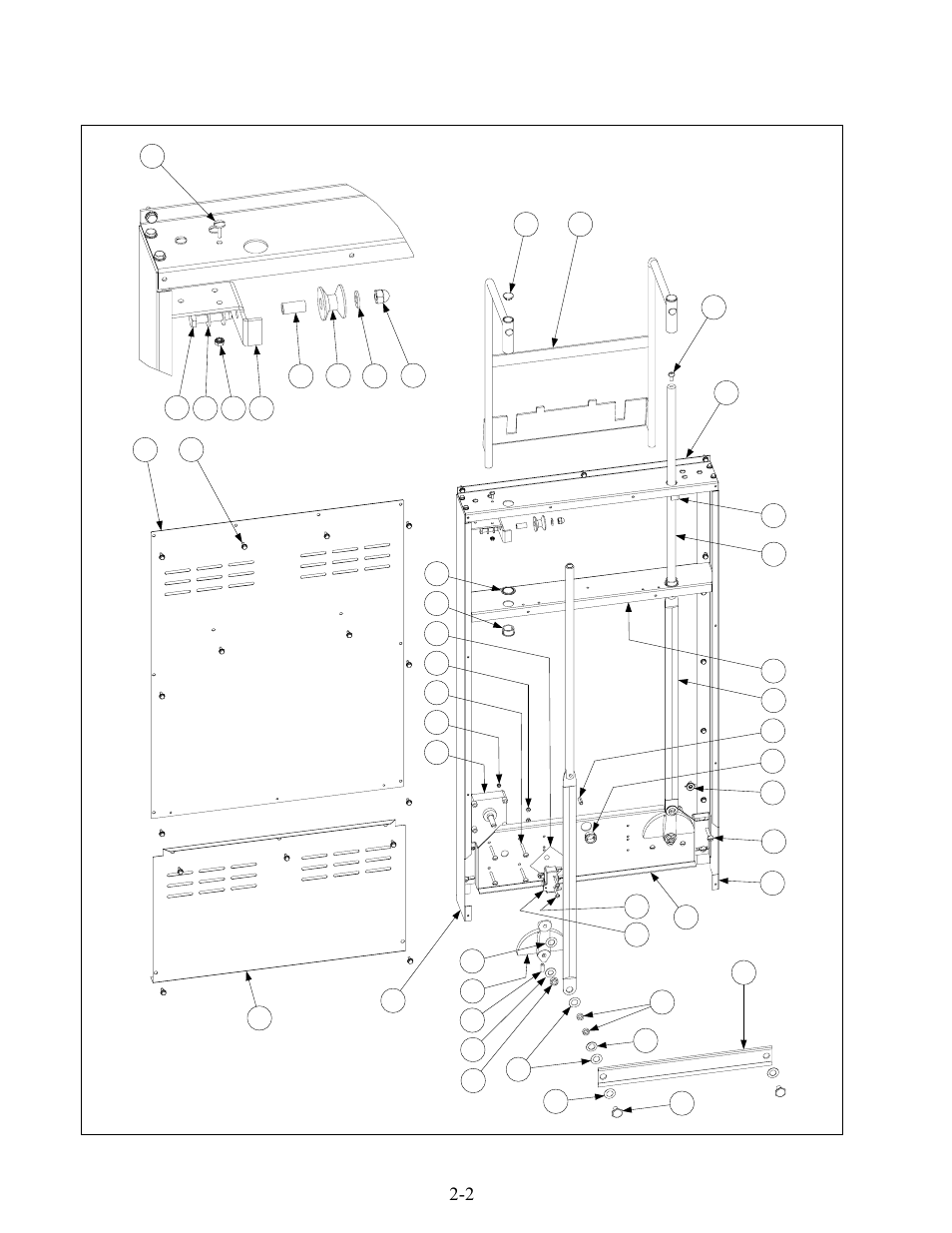 2-2