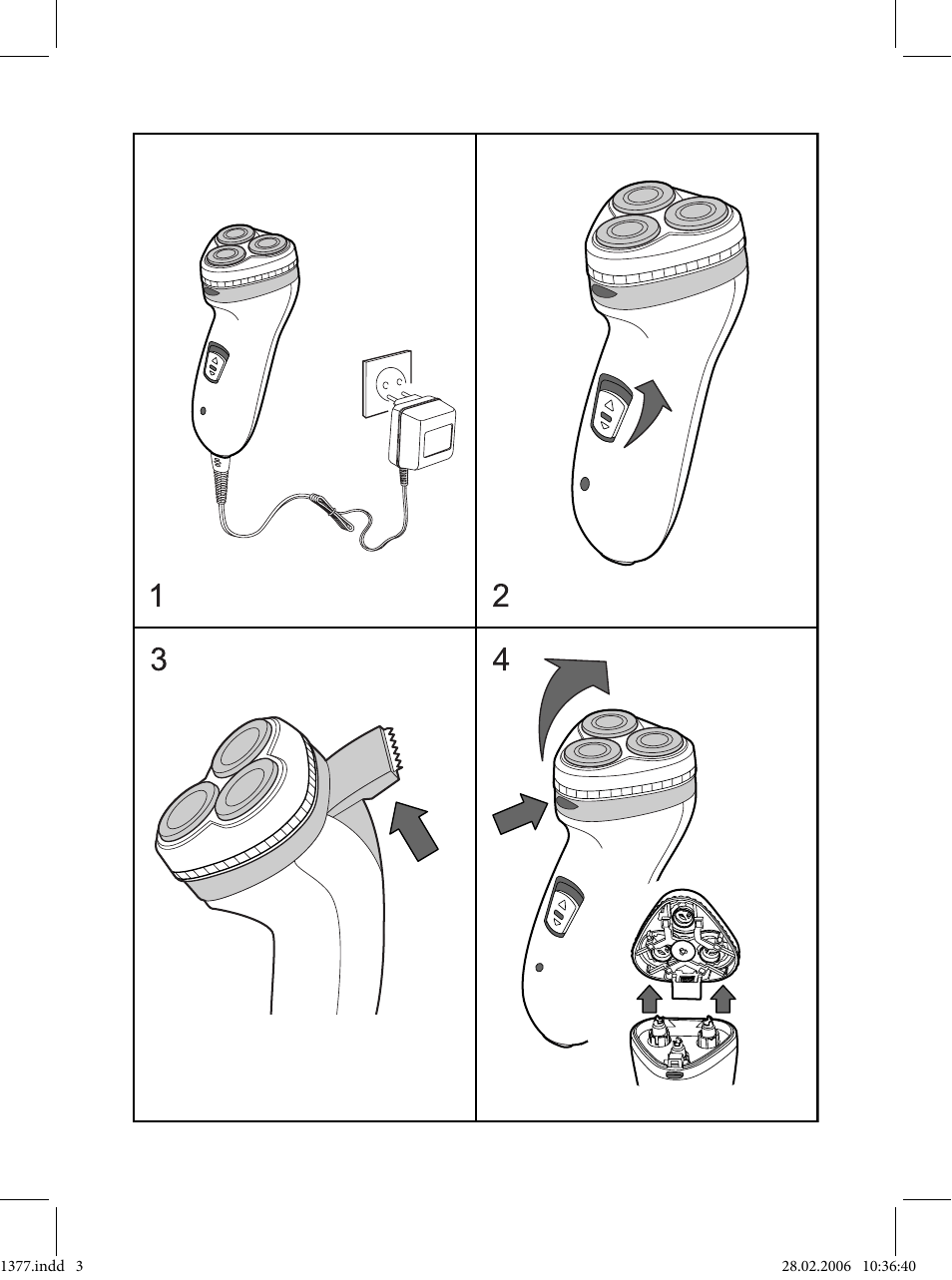 1

2

3

4

1377.indd 3

28.02.2006 10:36:40