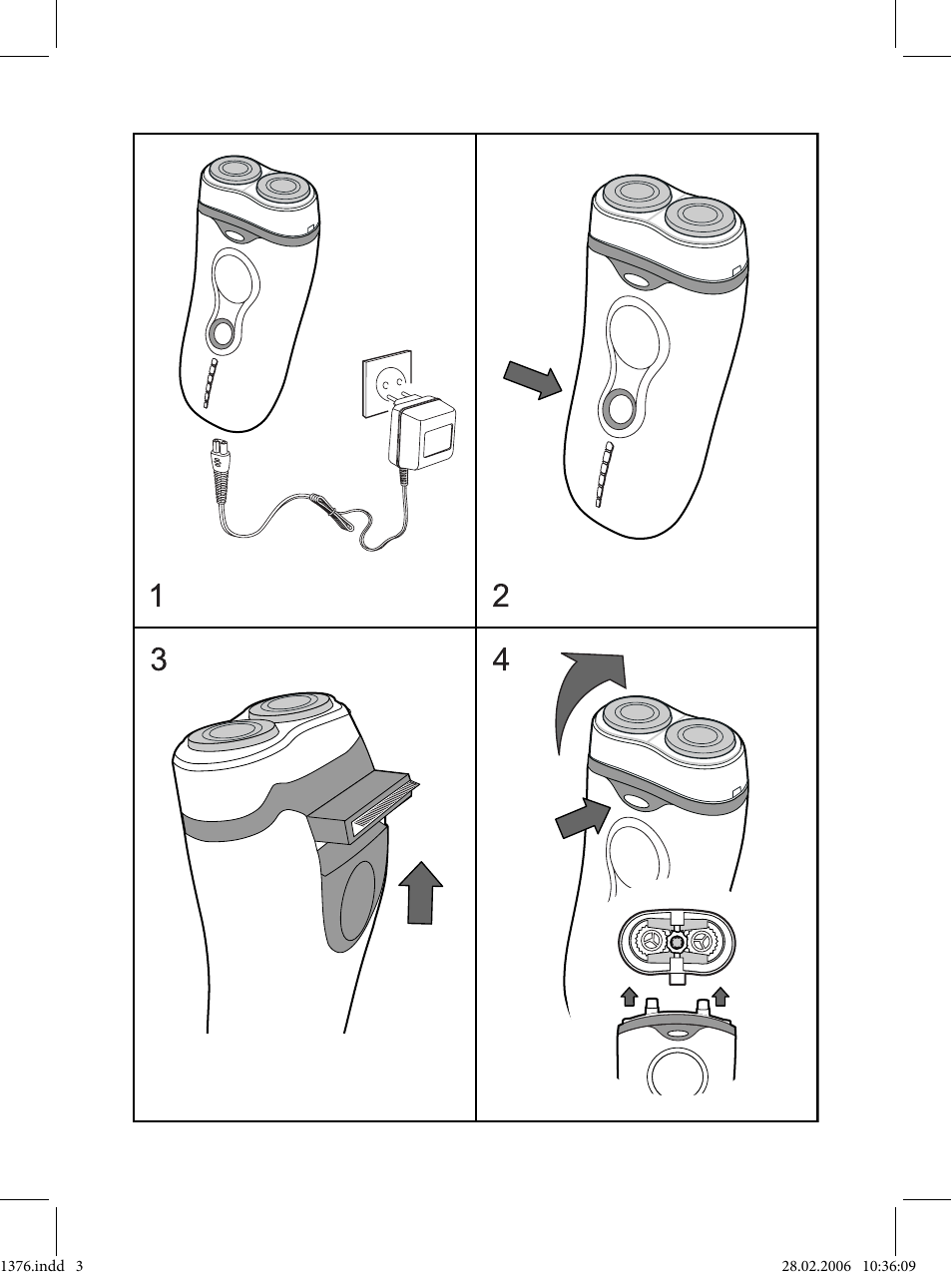 1

2

3

4

1376.indd 3

28.02.2006 10:36:09