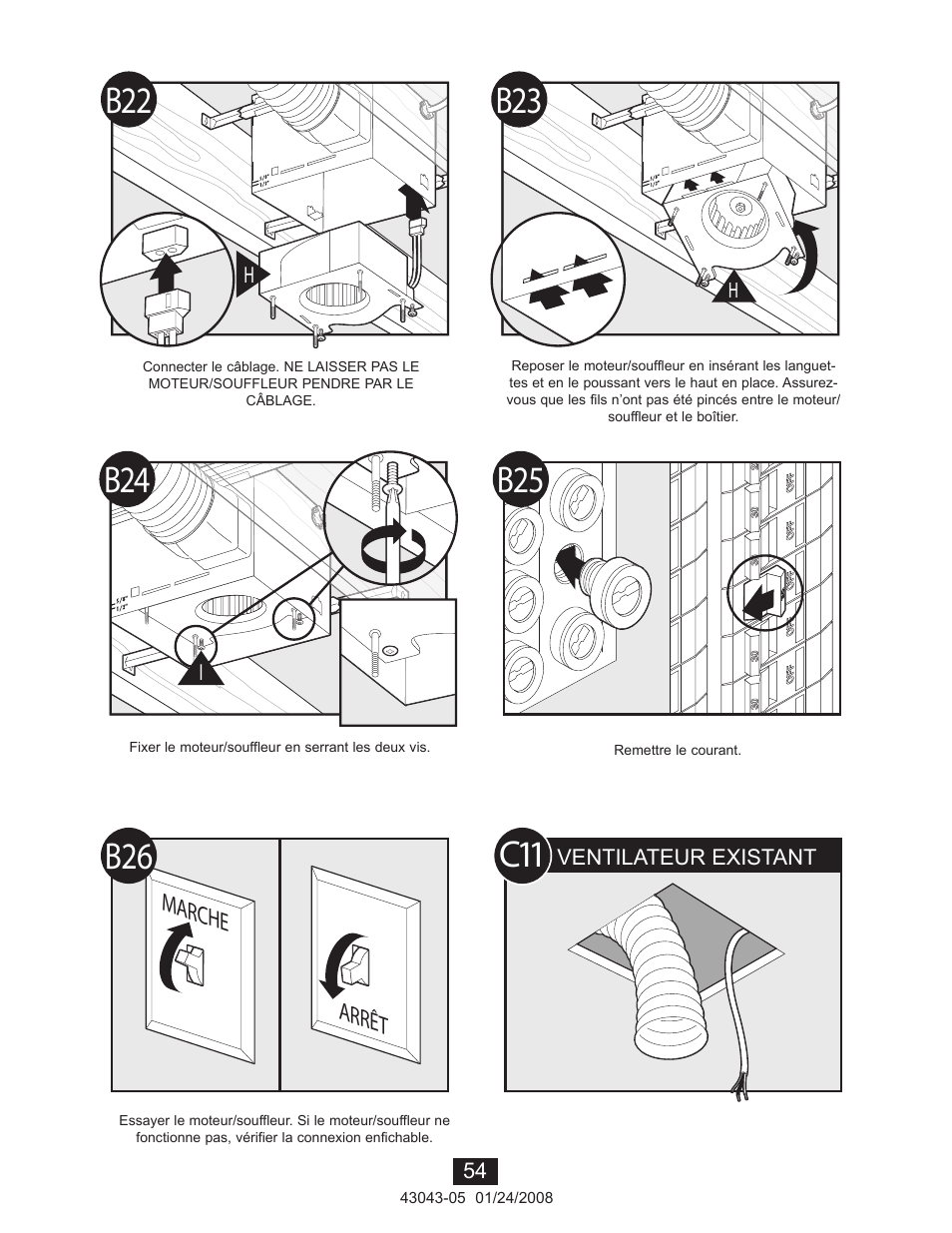 B22

H

Connecter le câblage. NE LAISSER PAS LE MOTEUR/SOUFFLEUR PENDRE PAR LE CÂBLAGE.

B23

H

Reposer le moteur/souffleur en insérant les languettes et en le poussant vers le haut en place. Assurez-vous que les fils n'ont pas été pincés entre le moteur/souffleur et le boîtier.

B24

I

Fixer le moteur/souffleur en serrant les deux vis.

B25

Remettre le courant.

B26

MARCHE

ARRÊT

Essayer le moteur/souffleur. Si le moteur/souffleur ne fonctionne pas, vérifier la connexion enfichable.

C11 VENTILATEUR EXISTANT

54

43043-05 01/24/2008