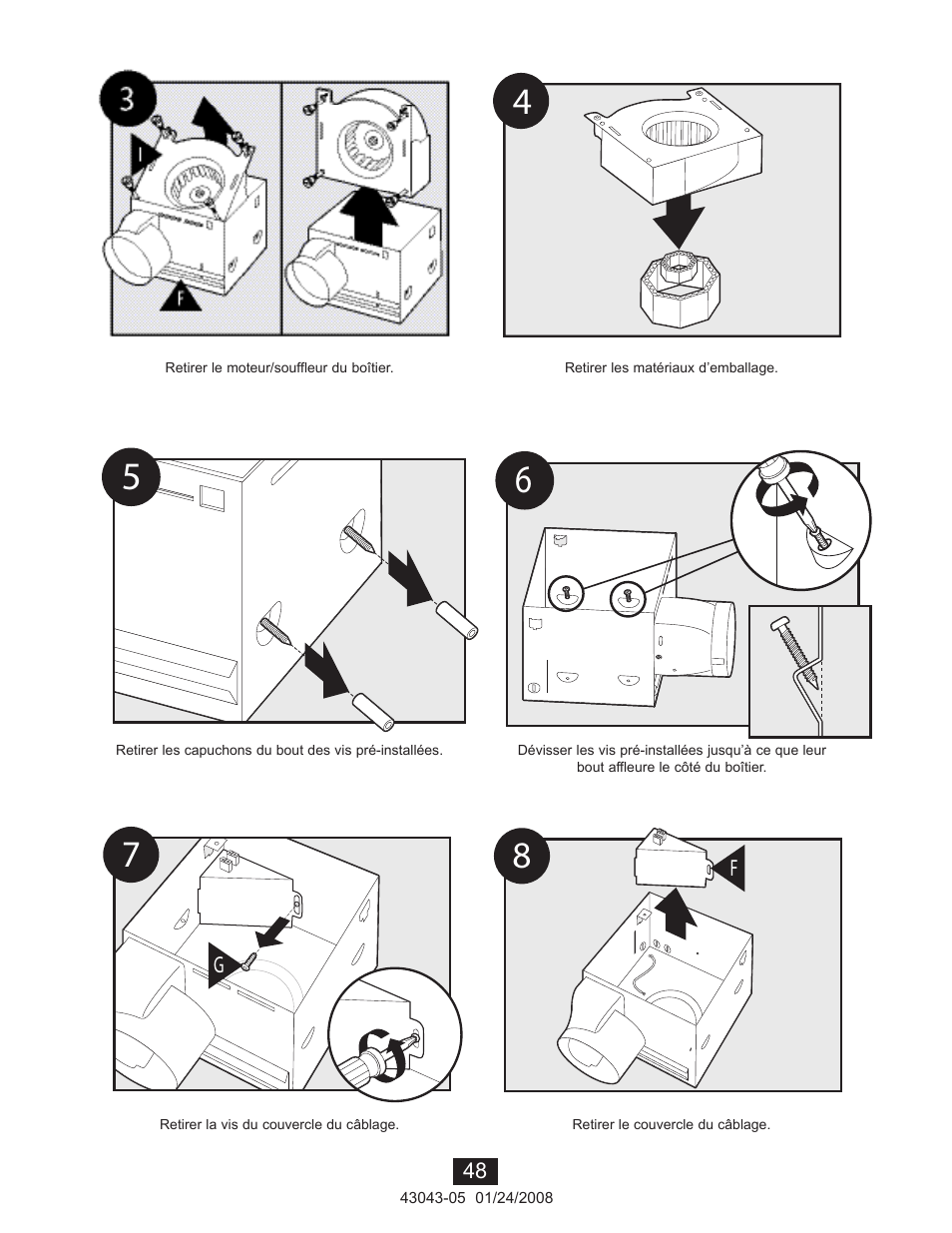 3

I

F

Retirer le moteur/souffleur du boîtier.

4

Retirer les matériaux d'emballage.

5

Retirer les capuchons du bout des vis pré-installées.

6

Dévisser les vis pré-installées jusqu'à ce que leur bout affleure le côté du boîtier.

7

G

Retirer la vis du couvercle du câblage.

8

F

Retirer le couvercle du câblage.

48

43043-05 01/24/2008